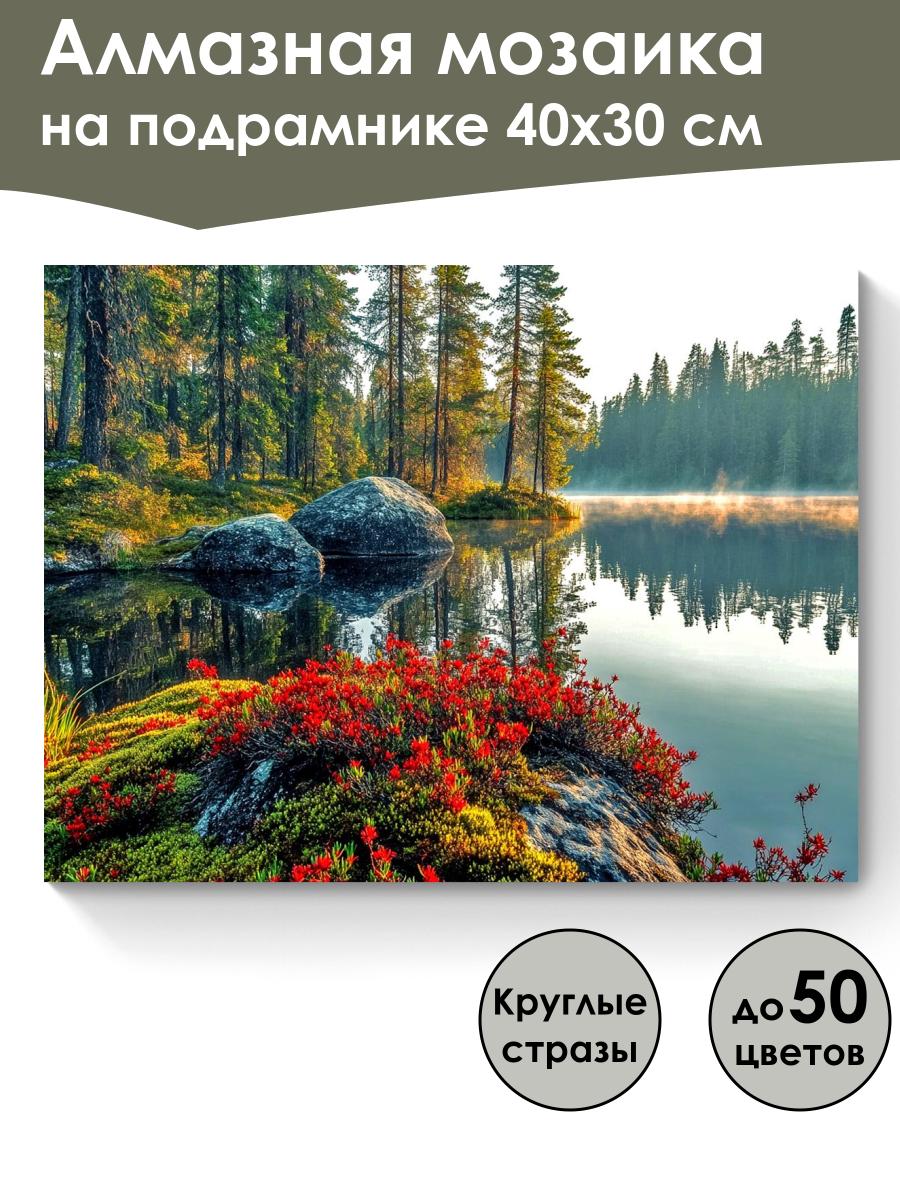 Алмазная мозаика
на подрамнике 40х30 см

Круглые стразы

до 50 цветов