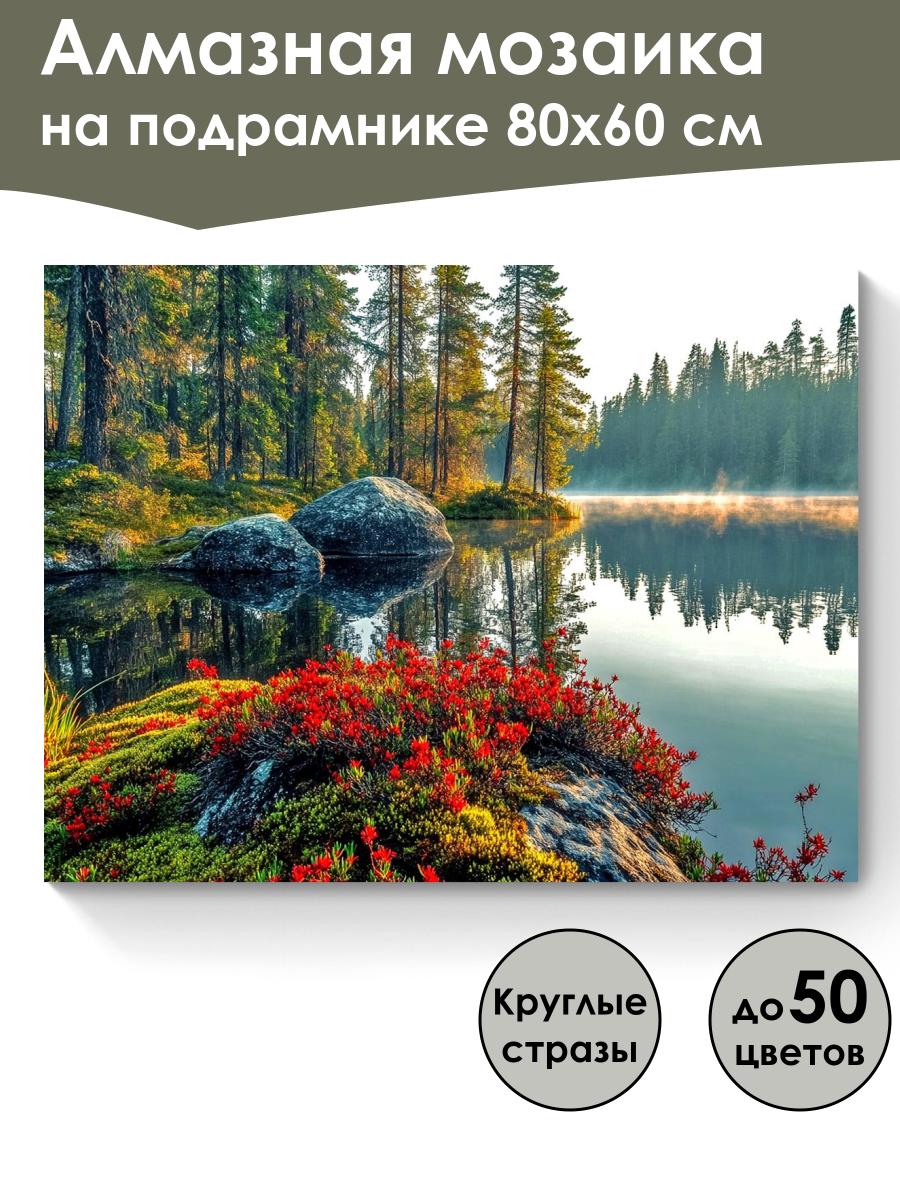 Алмазная мозаика
на подрамнике 80х60 см

Круглые стразы

до 50 цветов