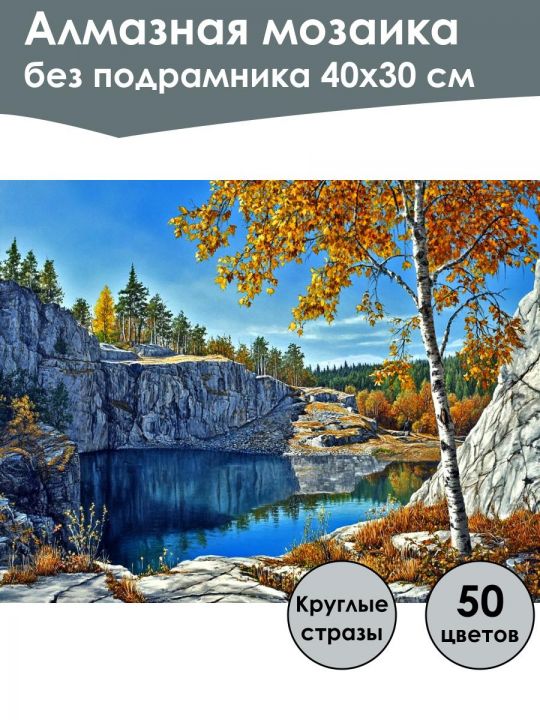 Алмазная мозаика
без подрамника 40х30 см

Круглые стразы

50 цветов