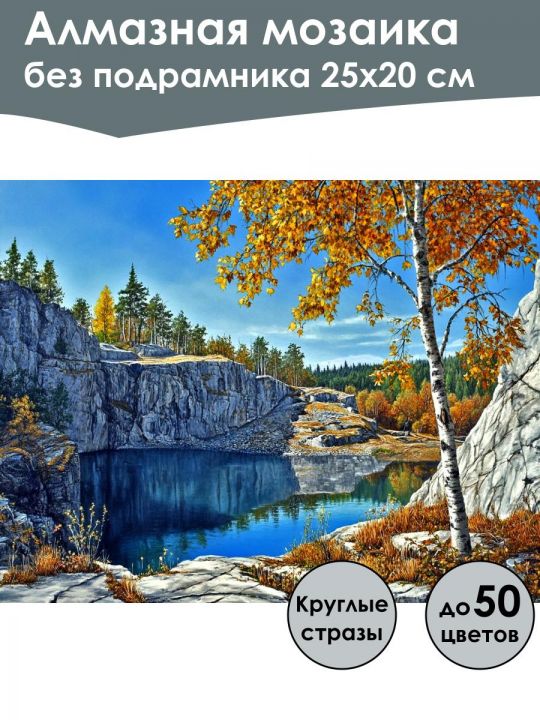 Алмазная мозаика
без подрамника 25х20 см

Круглые стразы

до 50 цветов