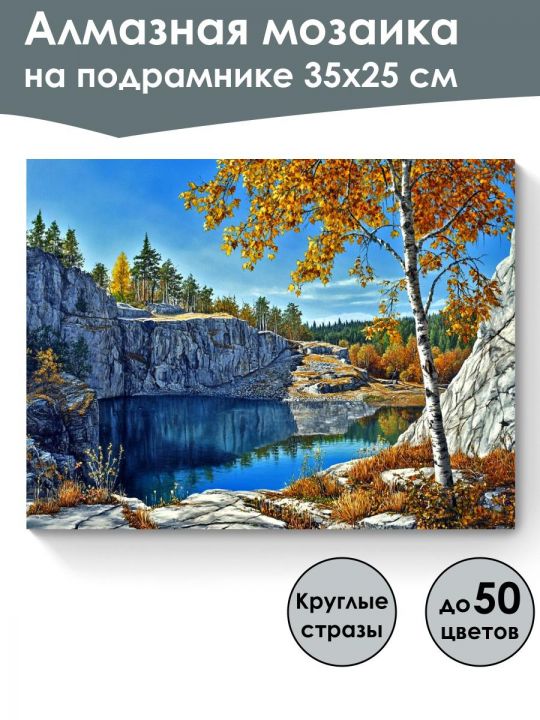 Алмазная мозаика
на подрамнике 35х25 см

Круглые стразы

до 50 цветов