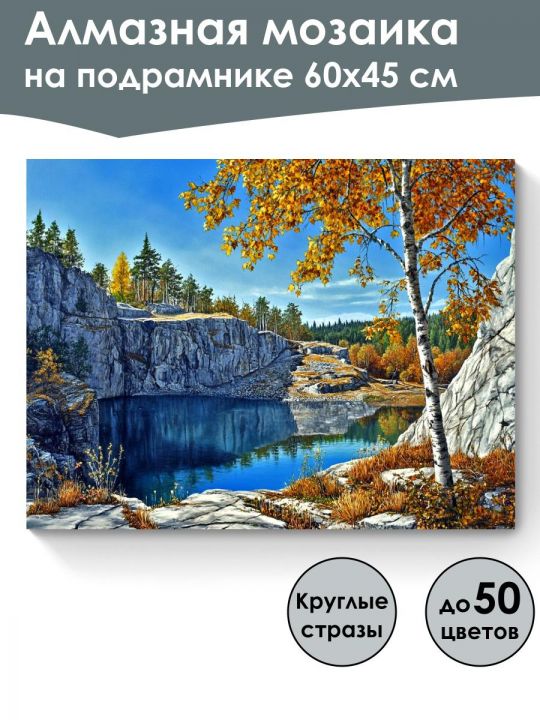 Алмазная мозаика на подрамнике 60x45 см

Круглые стразы

до 50 цветов