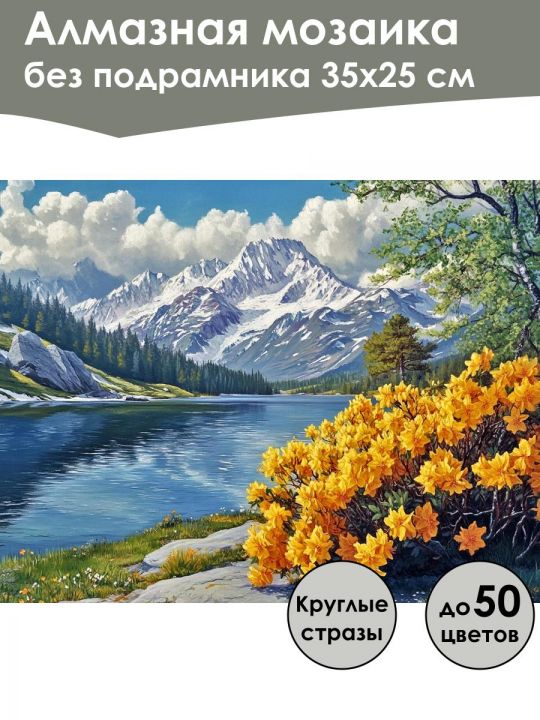 Алмазная мозаика
без подрамника 35х25 см

Круглые стразы

до 50 цветов