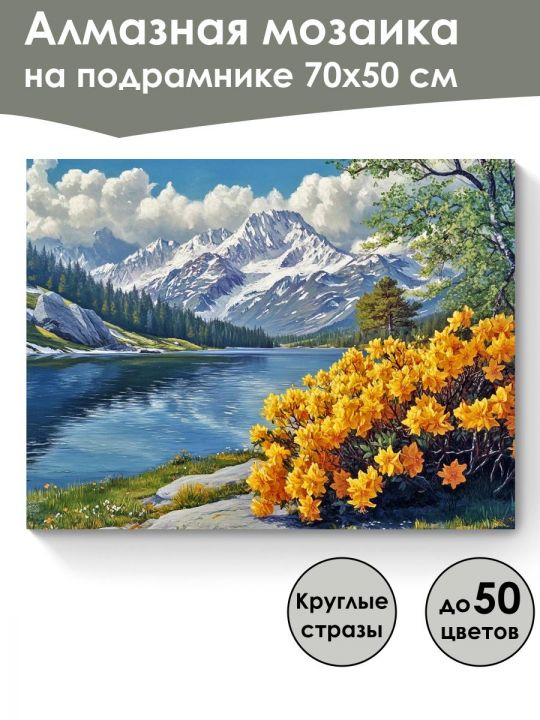 Алмазная мозаика на подрамнике 70х50 см

Круглые стразы

до 50 цветов