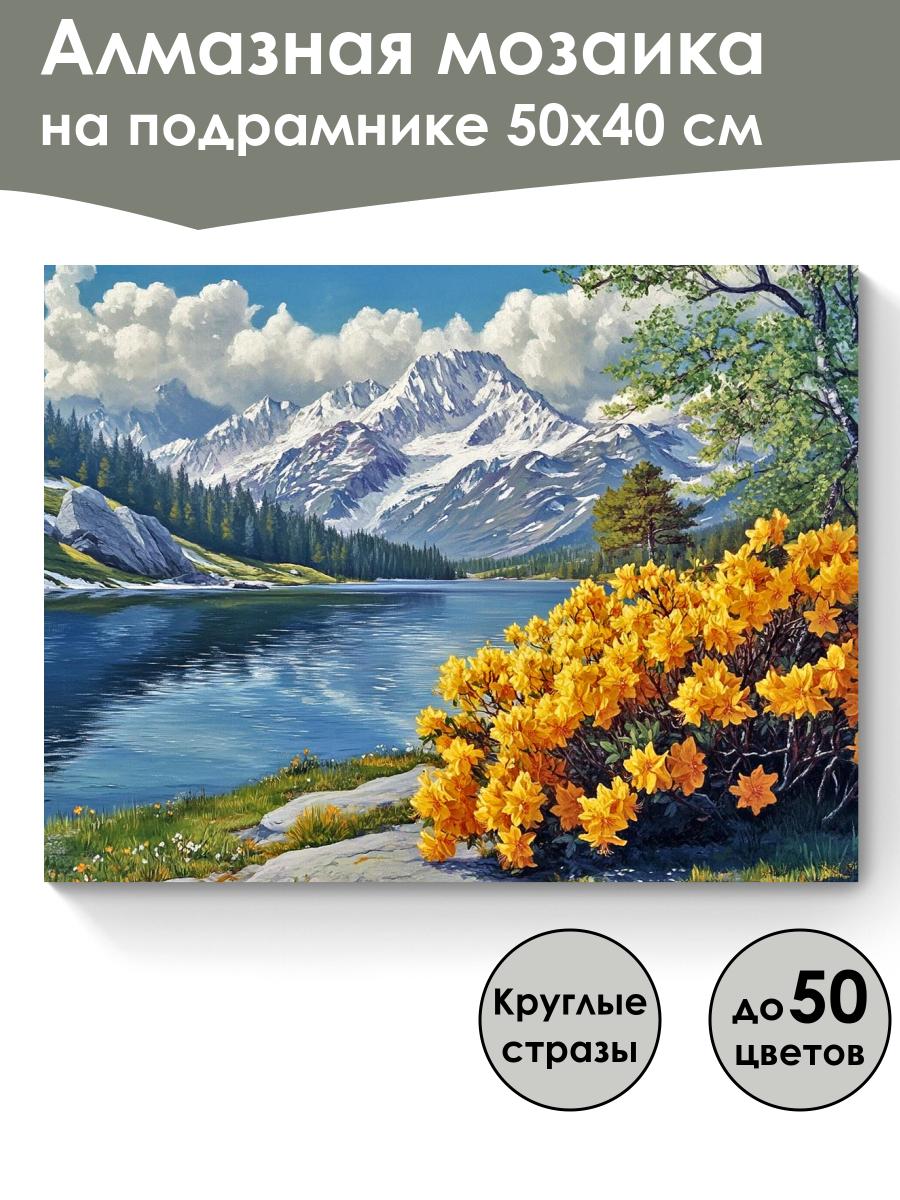 Алмазная мозаика на подрамнике 50х40 см

Круглые стразы

до 50 цветов