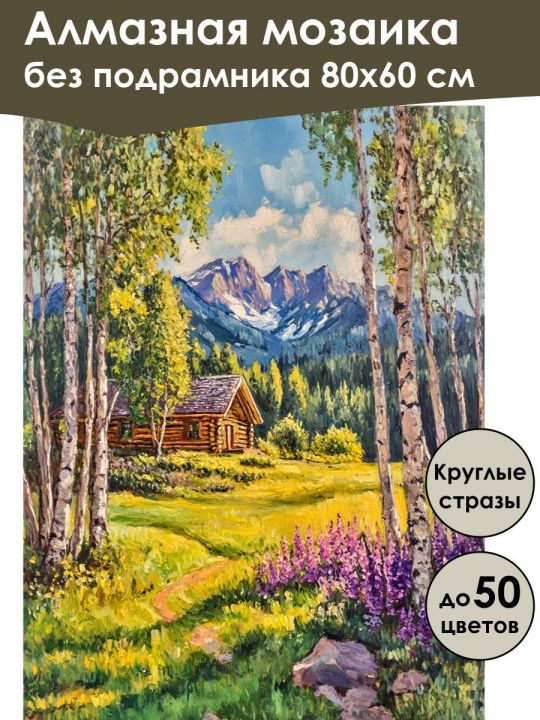 Алмазная мозаика
без подрамника 80х60 см

Круглые стразы

до 50 цветов