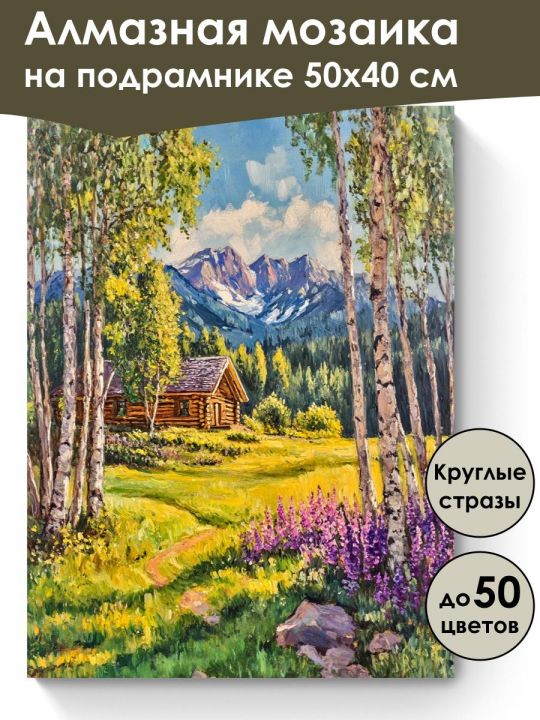 Алмазная мозаика на подрамнике 50х40 см

Круглые стразы

до 50 цветов