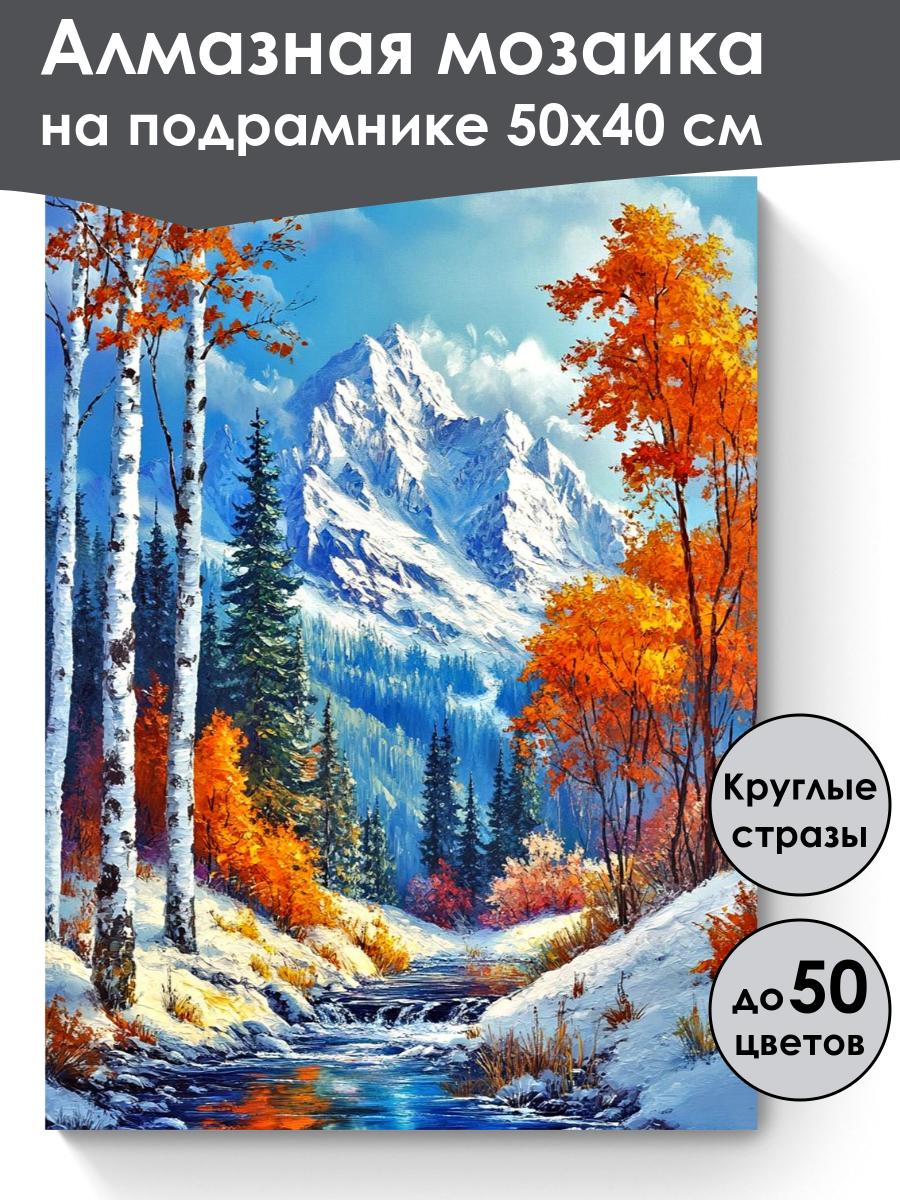 Алмазная мозаика
на подрамнике 50х40 см

Круглые стразы

до 50 цветов