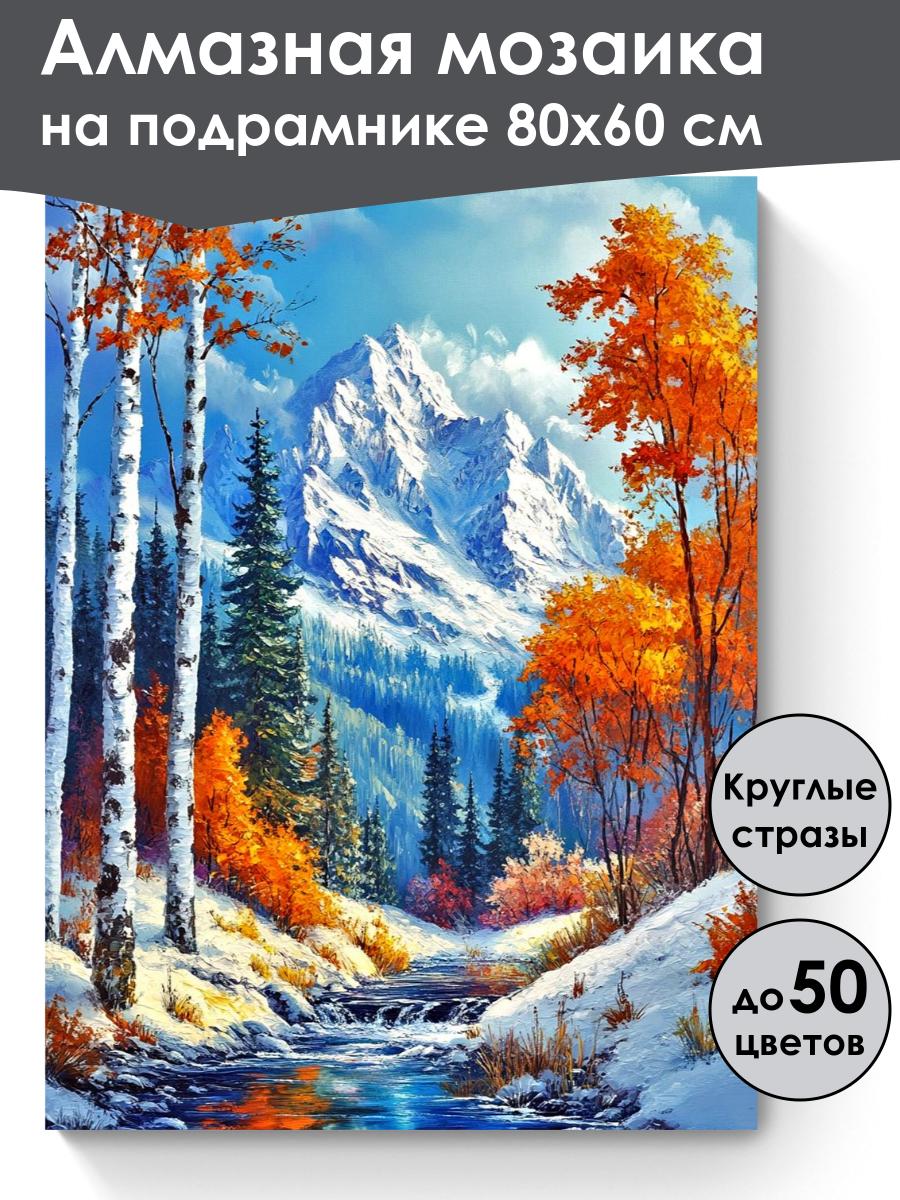 Алмазная мозаика на подрамнике 80х60 см

Круглые стразы

до 50 цветов