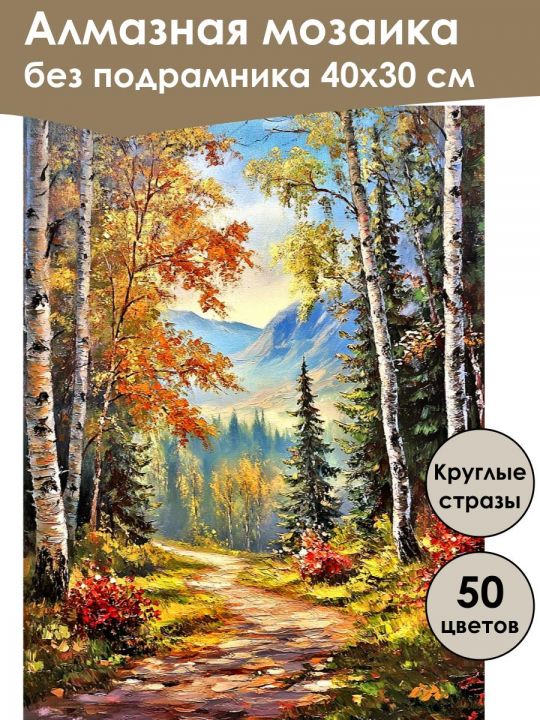 Алмазная мозаика
без подрамника 40х30 см

Круглые стразы

50 цветов