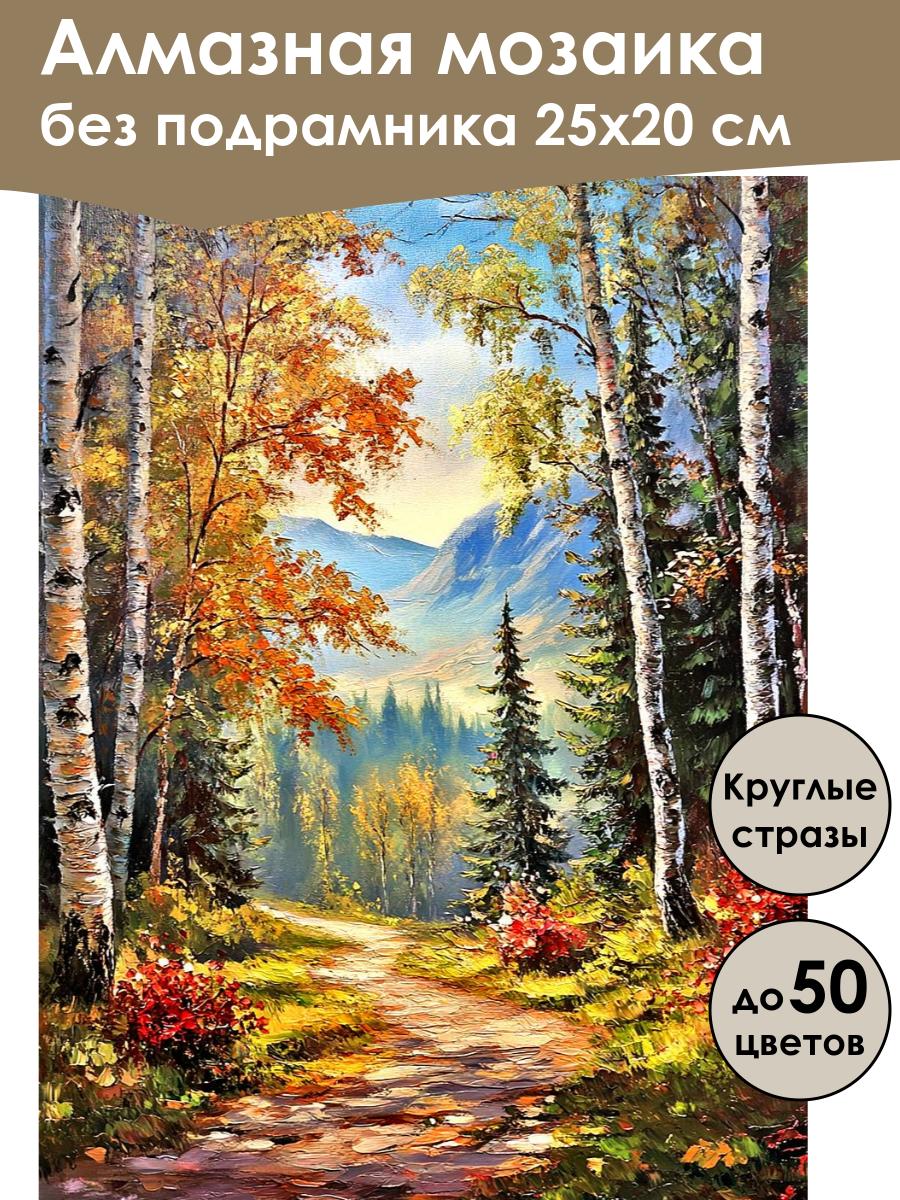 Алмазная мозаика
без подрамника 25х20 см

Круглые стразы

до 50 цветов