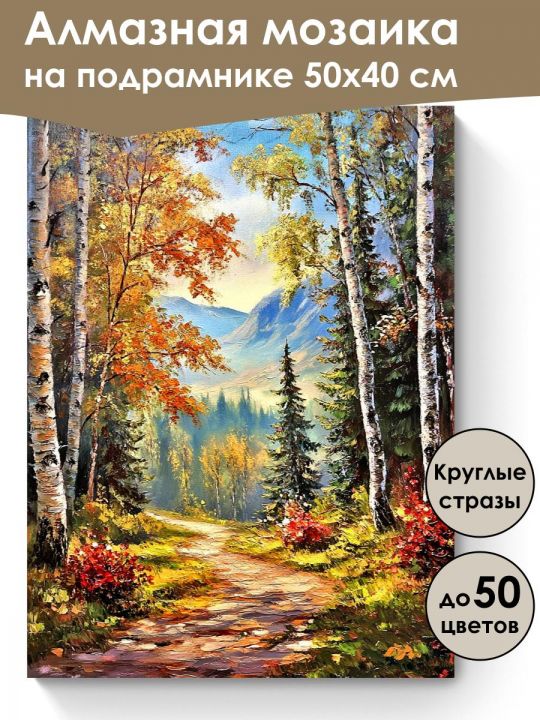 Алмазная мозаика на подрамнике 50х40 см

Круглые стразы

до 50 цветов