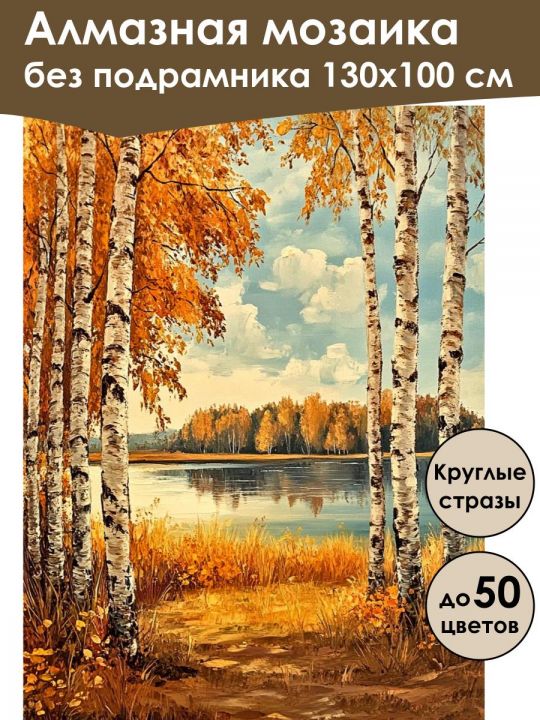 Алмазная мозаика
без подрамника 130х100 см

Круглые стразы

до 50 цветов