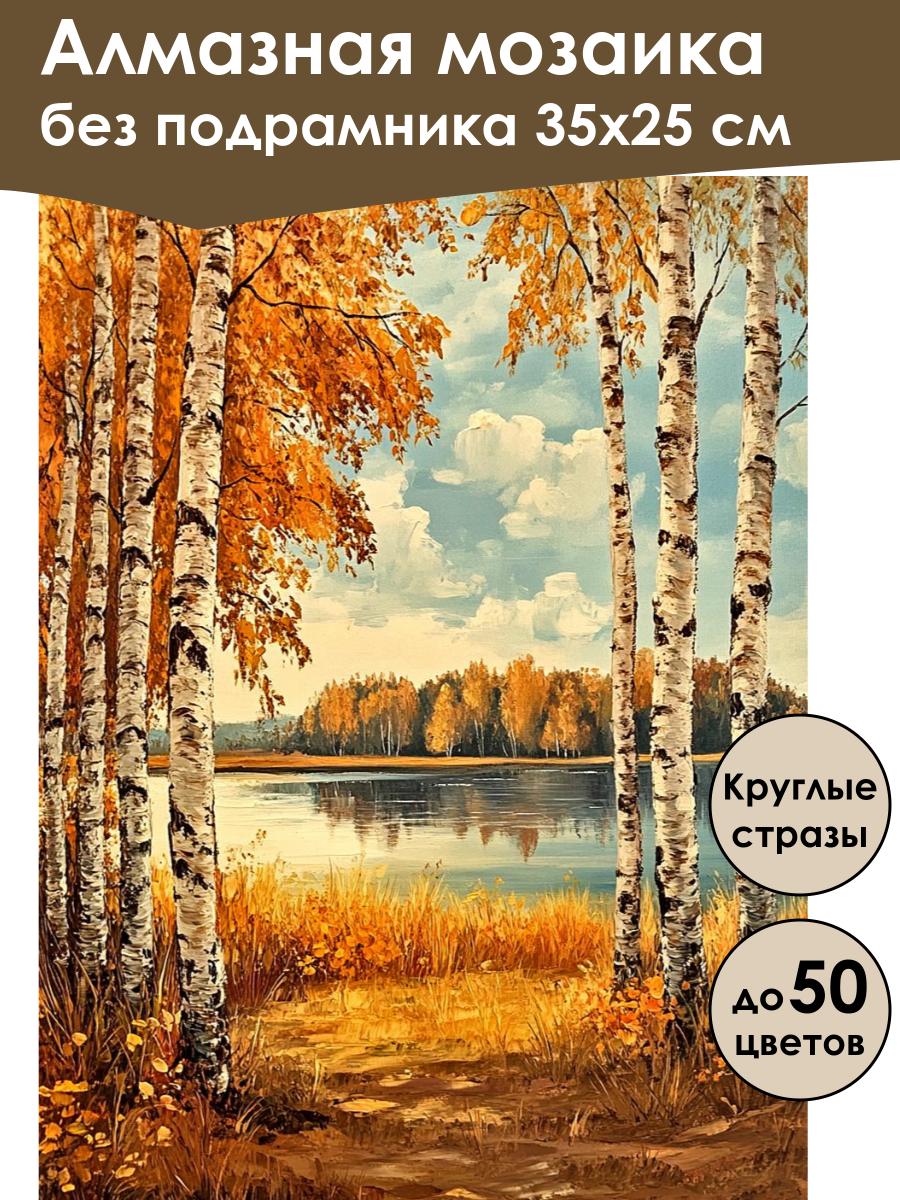 Алмазная мозаика
без подрамника 35х25 см

Круглые стразы

до 50 цветов