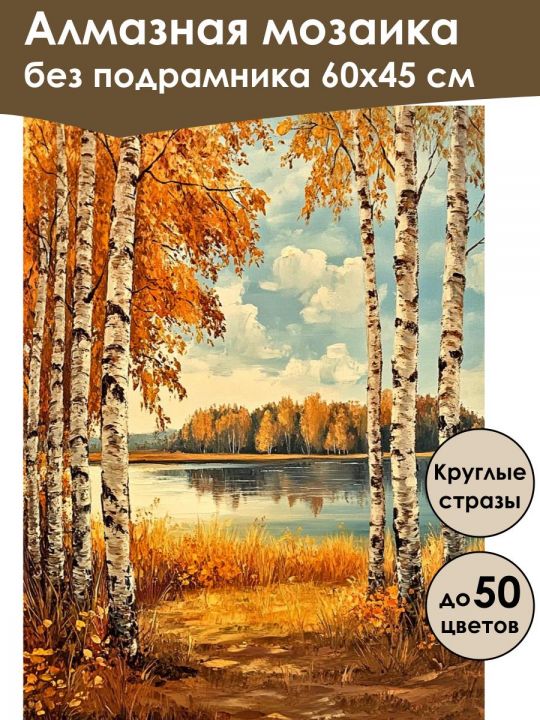 Алмазная мозаика
без подрамника 60х45 см

Круглые стразы

до 50 цветов