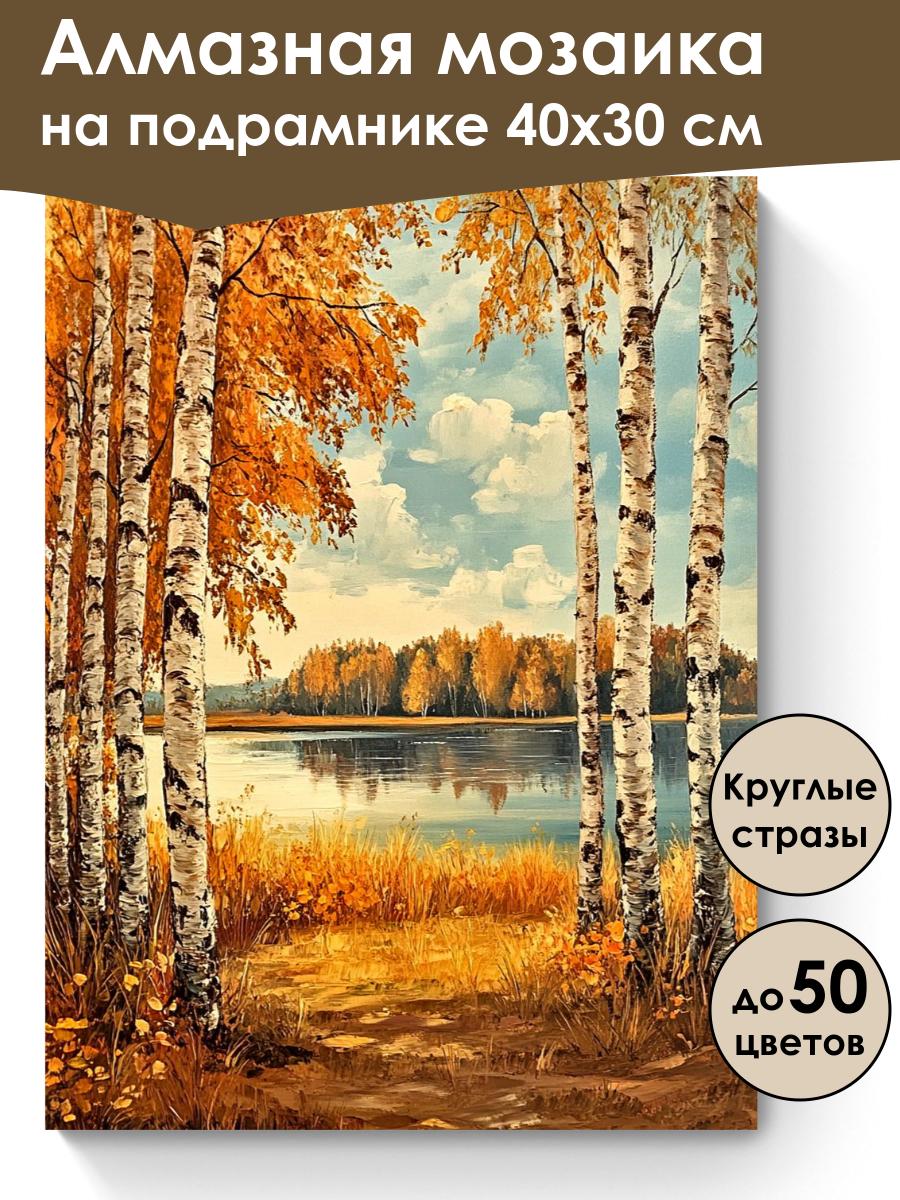 Алмазная мозаика
на подрамнике 40х30 см

Круглые стразы

до 50 цветов