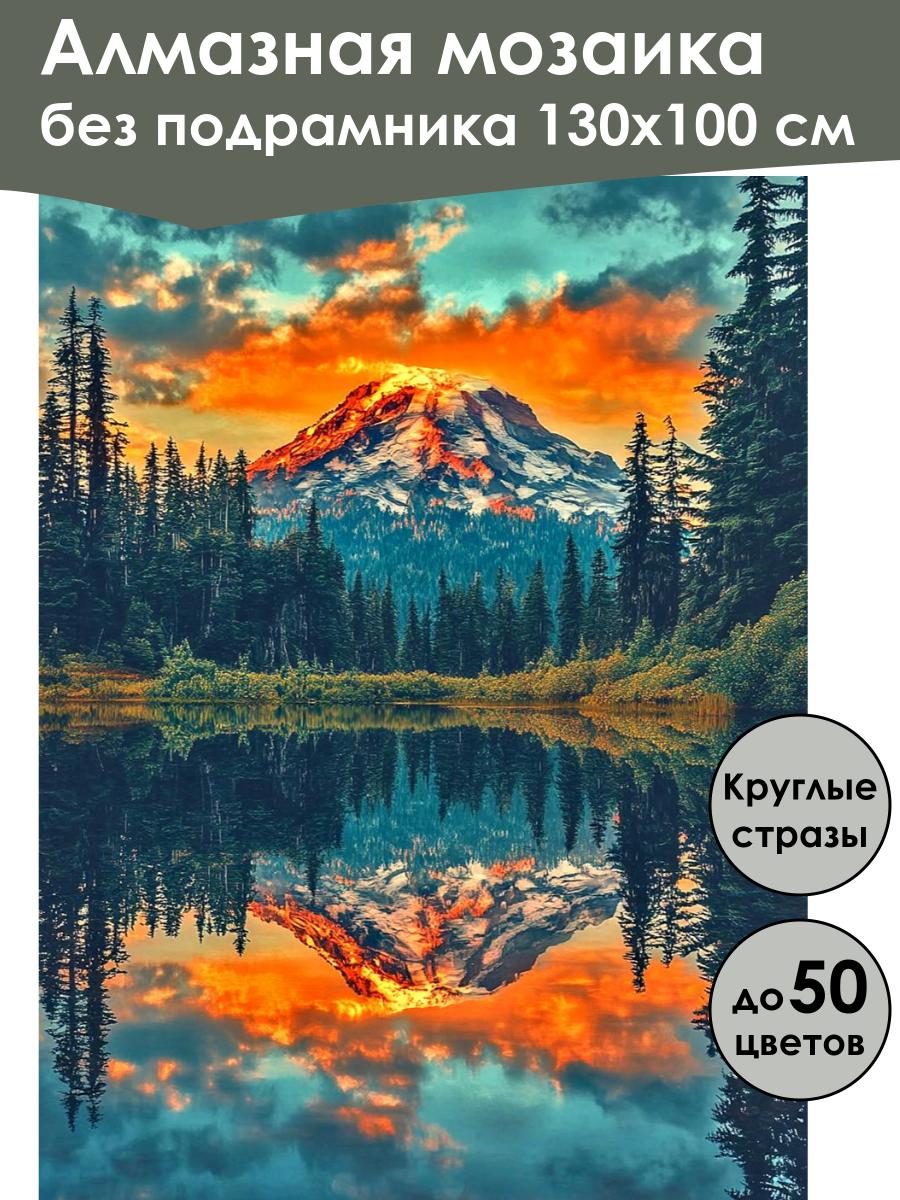 Алмазная мозаика
без подрамника 130х100 см

Круглые стразы

до 50 цветов