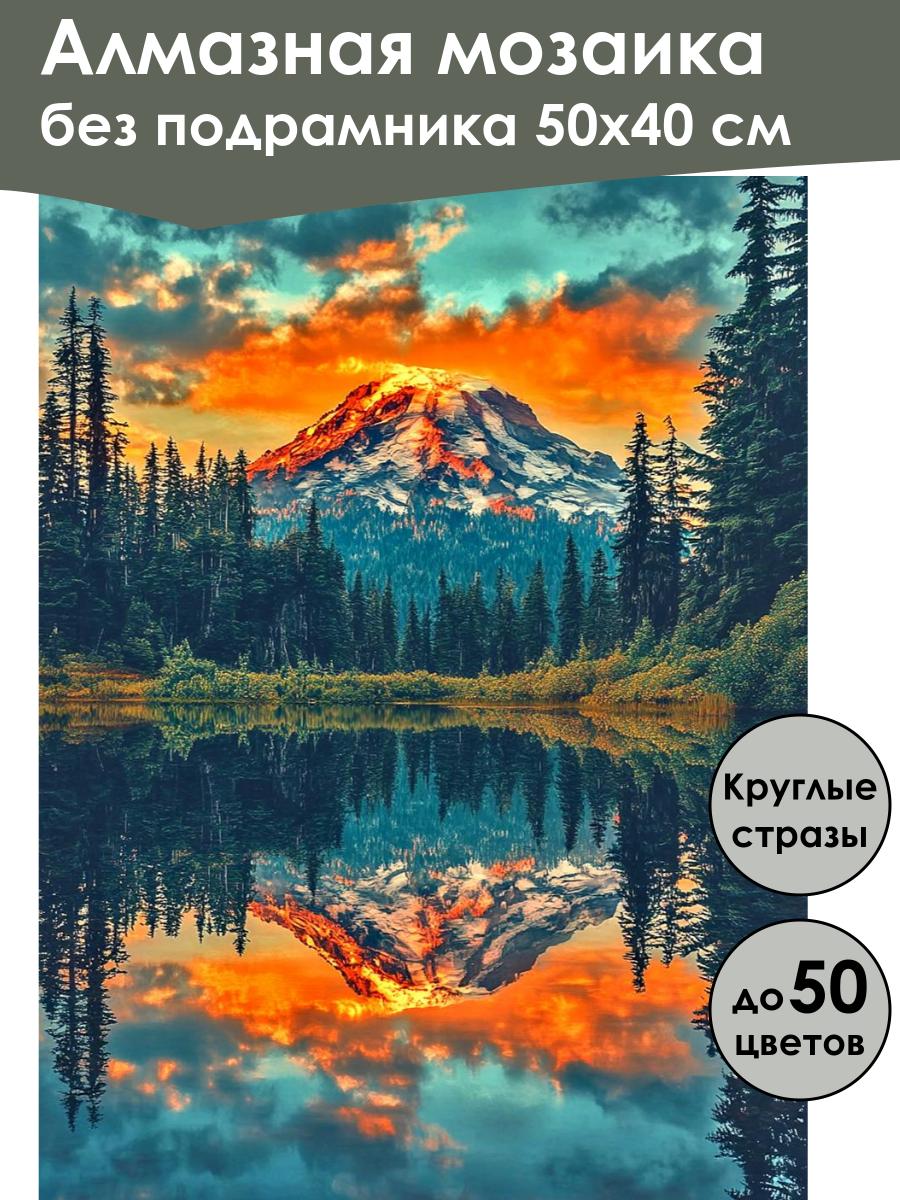 Алмазная мозаика
без подрамника 50х40 см

Круглые стразы

до 50 цветов