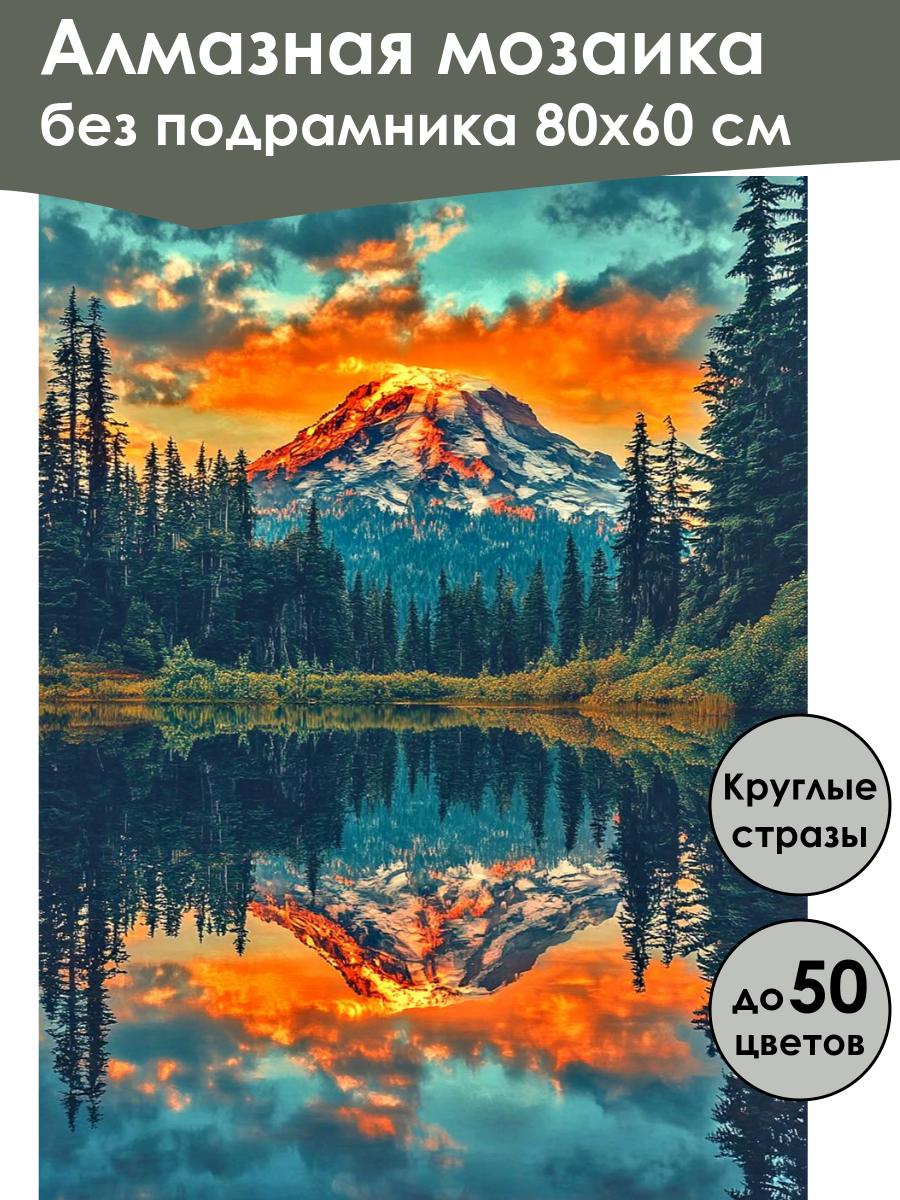 Алмазная мозаика
без подрамника 80х60 см

Круглые стразы

до 50 цветов