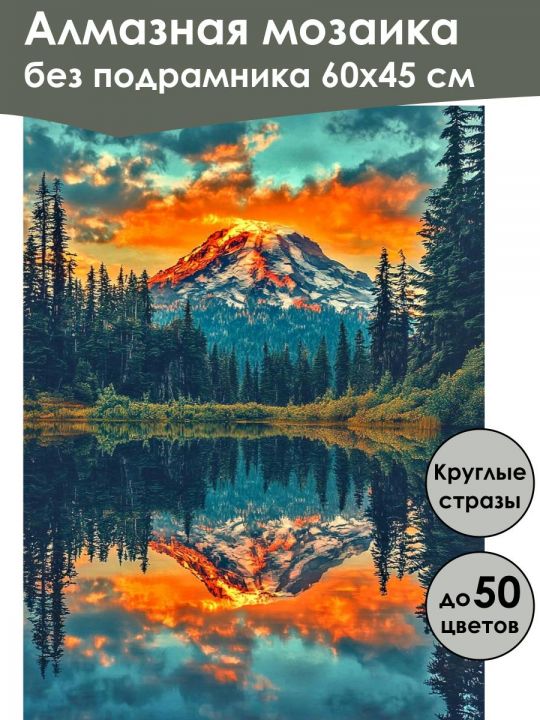 Алмазная мозаика
без подрамника 60х45 см

Круглые стразы

до 50 цветов