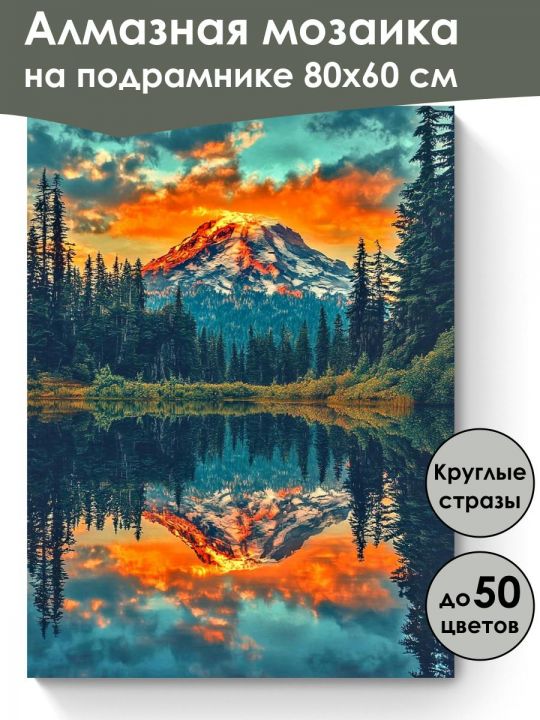 Алмазная мозаика
на подрамнике 80х60 см

Круглые стразы

до 50 цветов