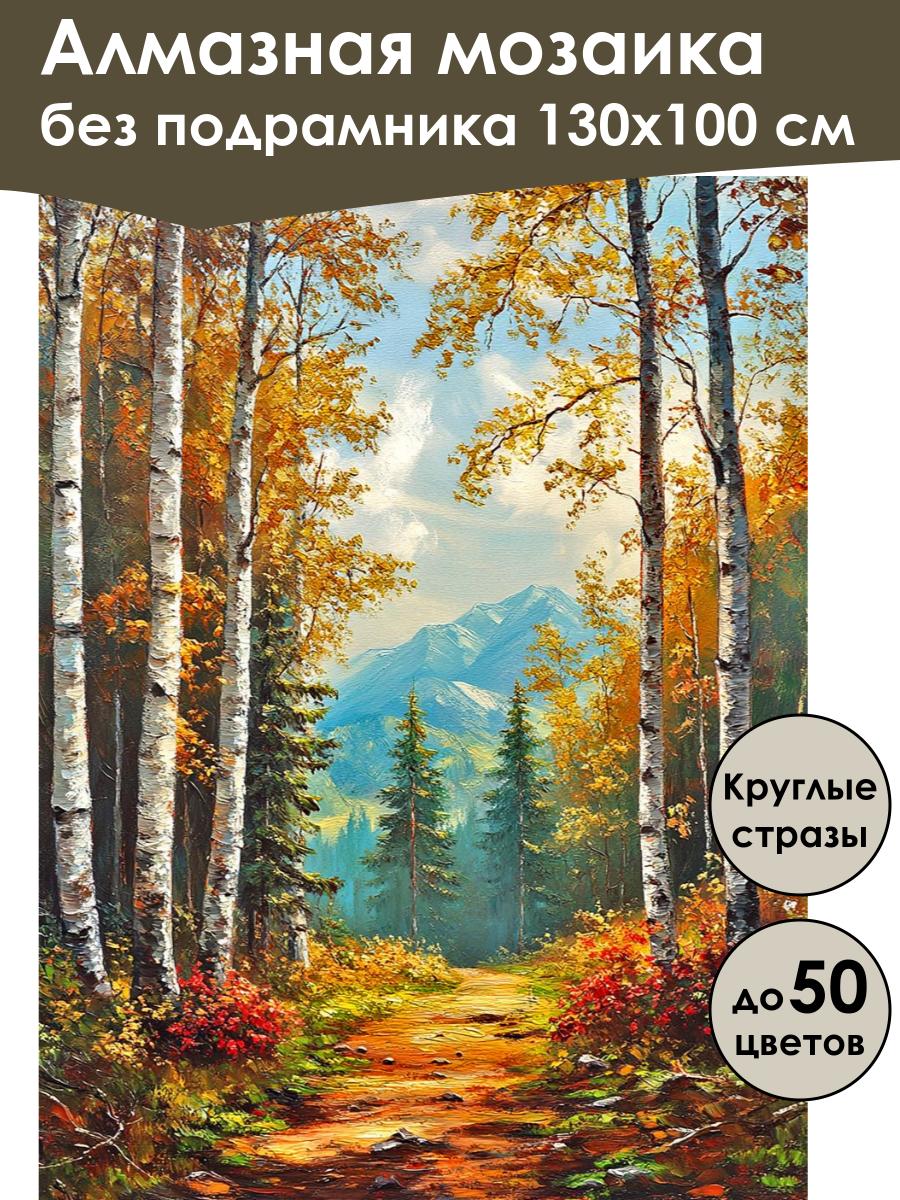 Алмазная мозаика
без подрамника 130х100 см

Круглые стразы

до 50 цветов