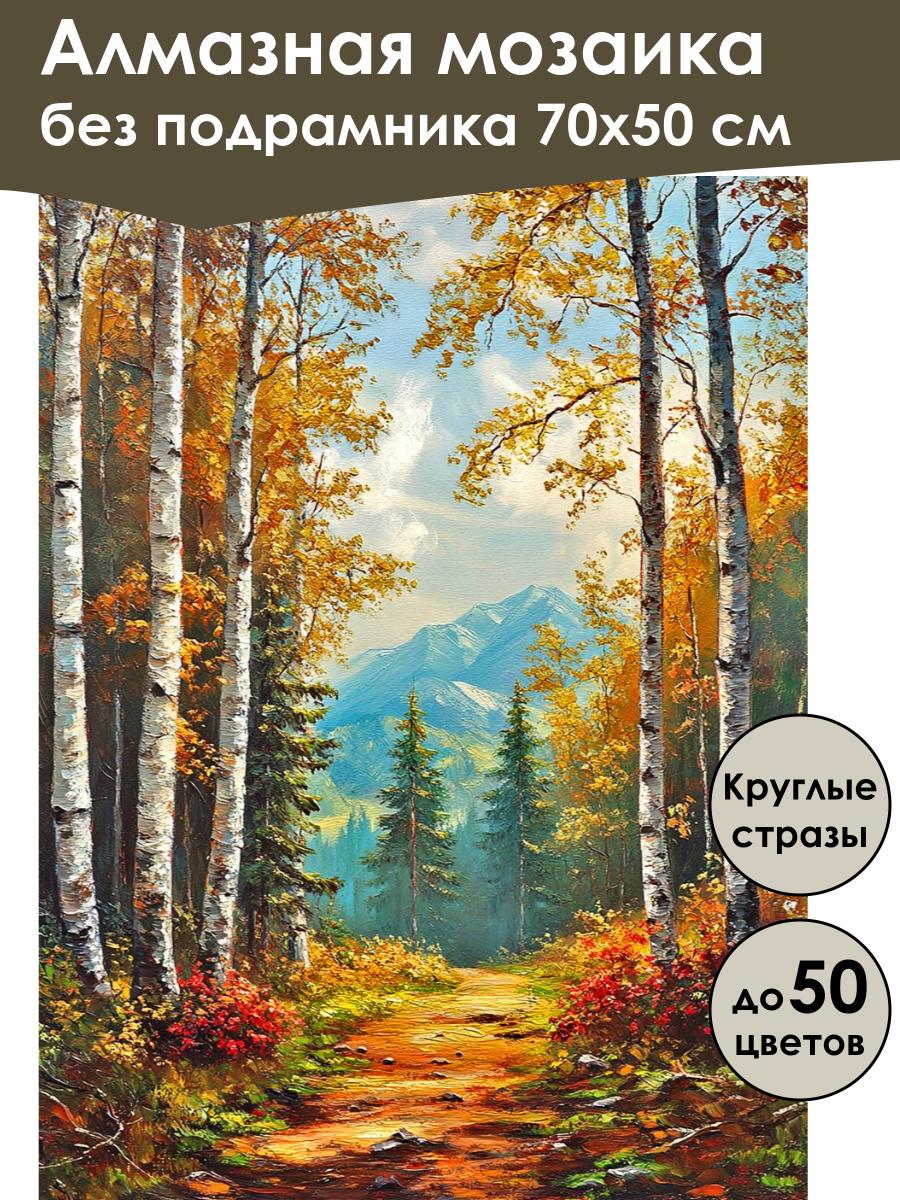 Алмазная мозаика
без подрамника 70х50 см

Круглые стразы

до 50 цветов