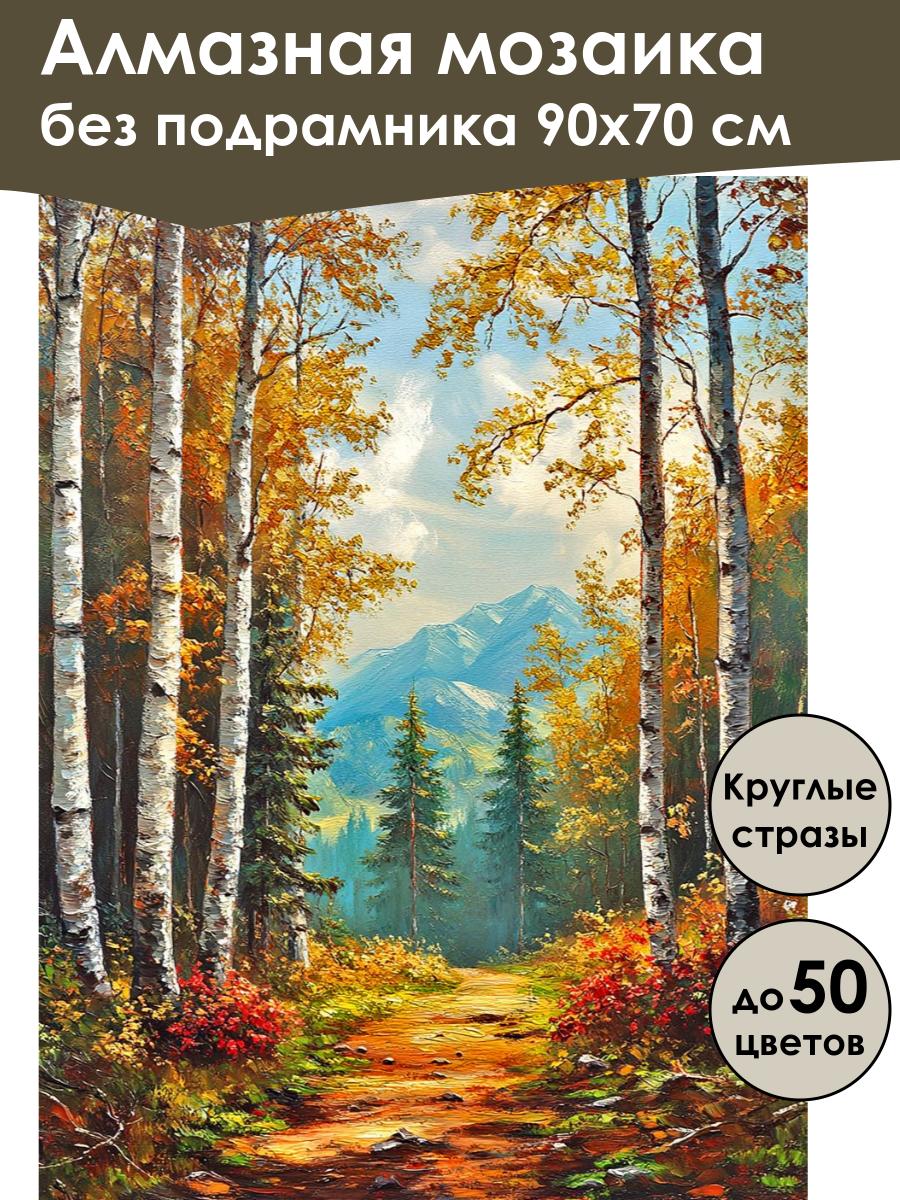 Алмазная мозаика
без подрамника 90х70 см

Круглые
стразы

до 50
цветов