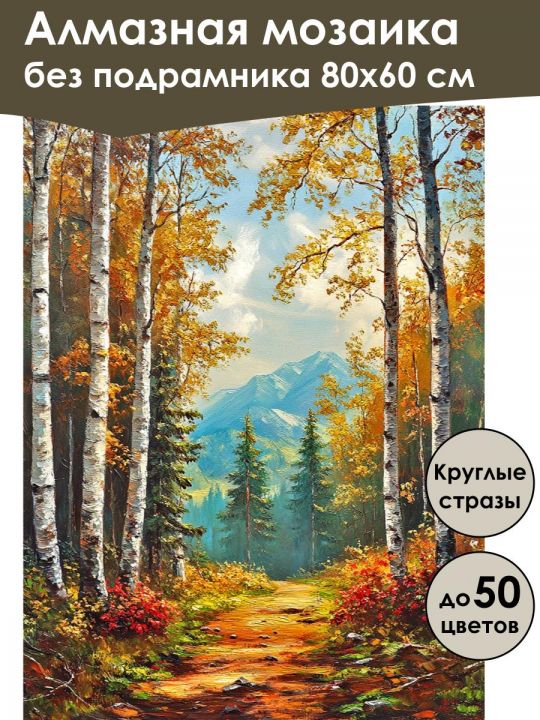 Алмазная мозаика
без подрамника 80х60 см

Круглые стразы

до 50 цветов