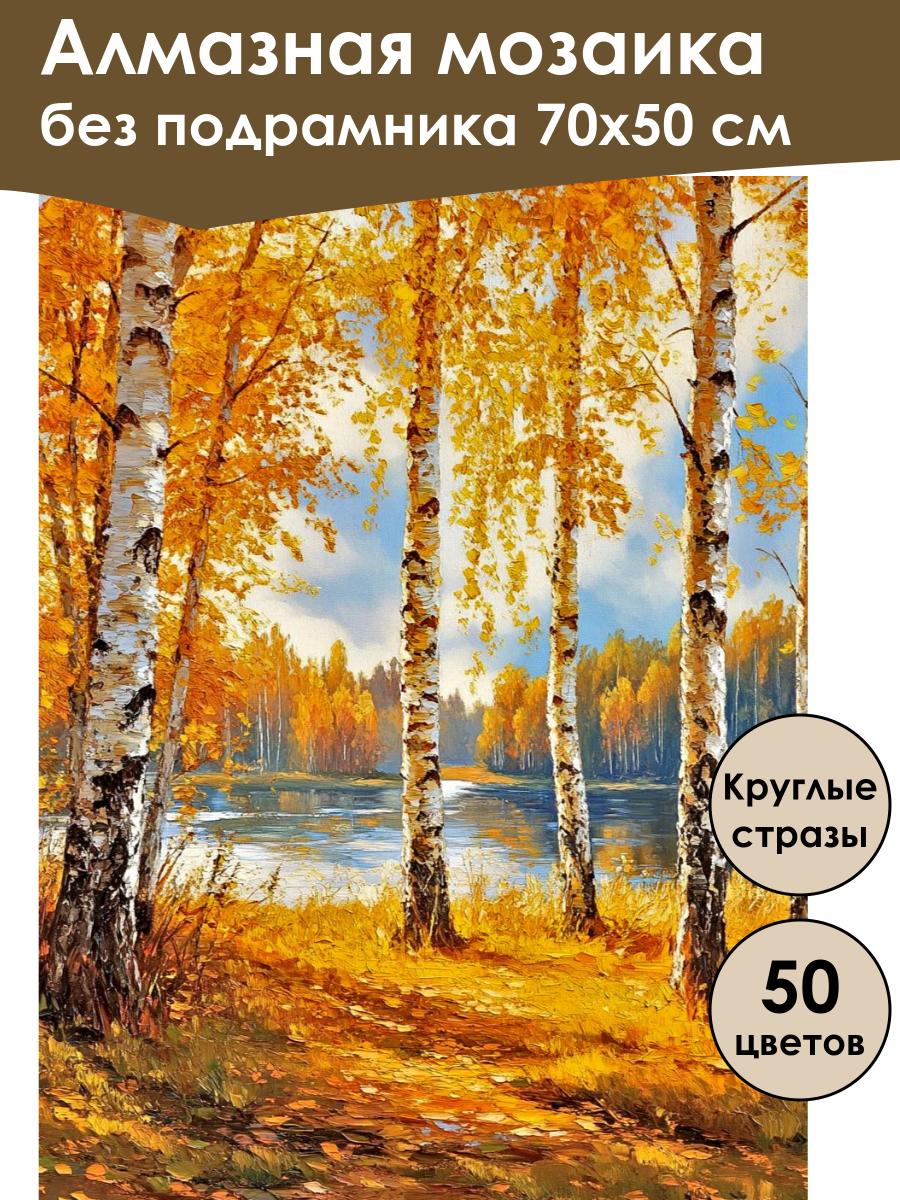 Алмазная мозаика
без подрамника 70х50 см

Круглые стразы

50 цветов