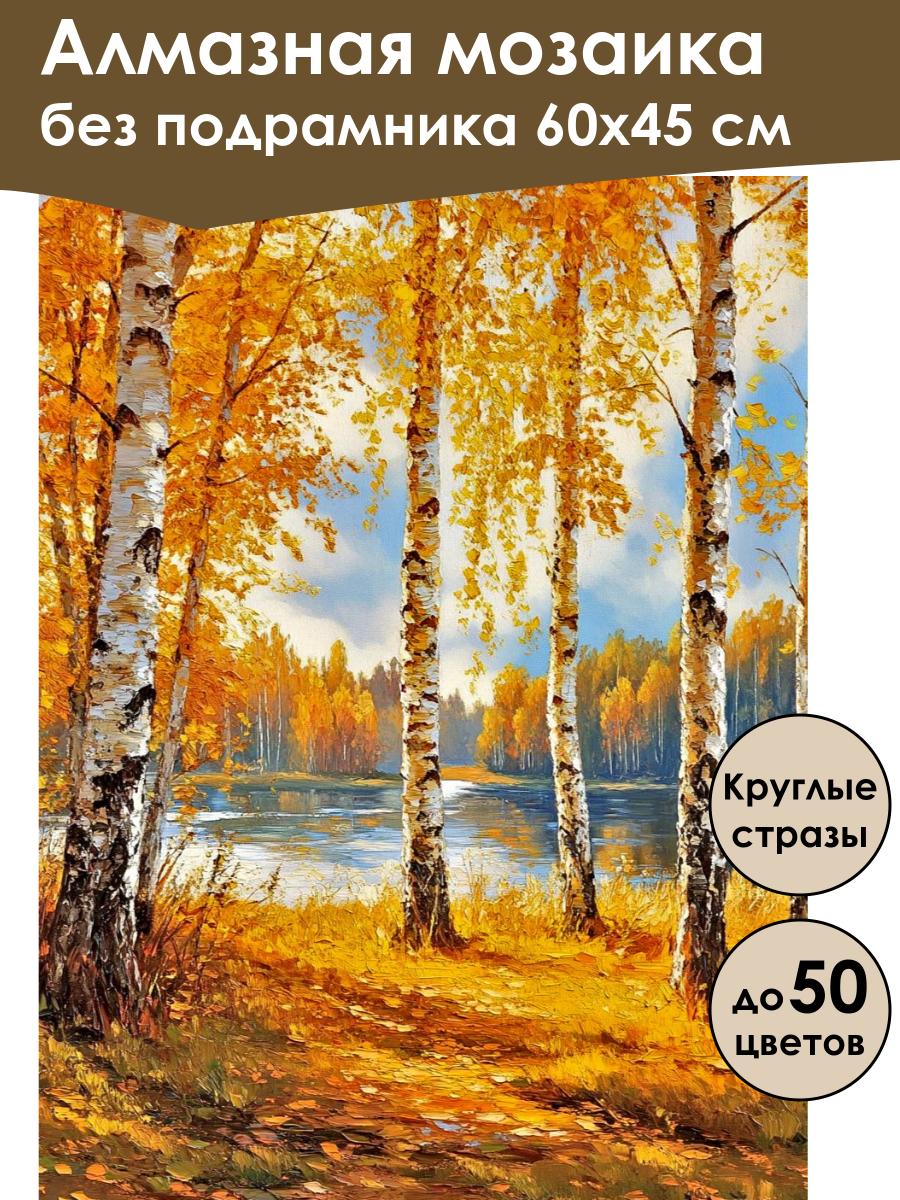 Алмазная мозаика
без подрамника 60х45 см

Круглые стразы

до 50 цветов