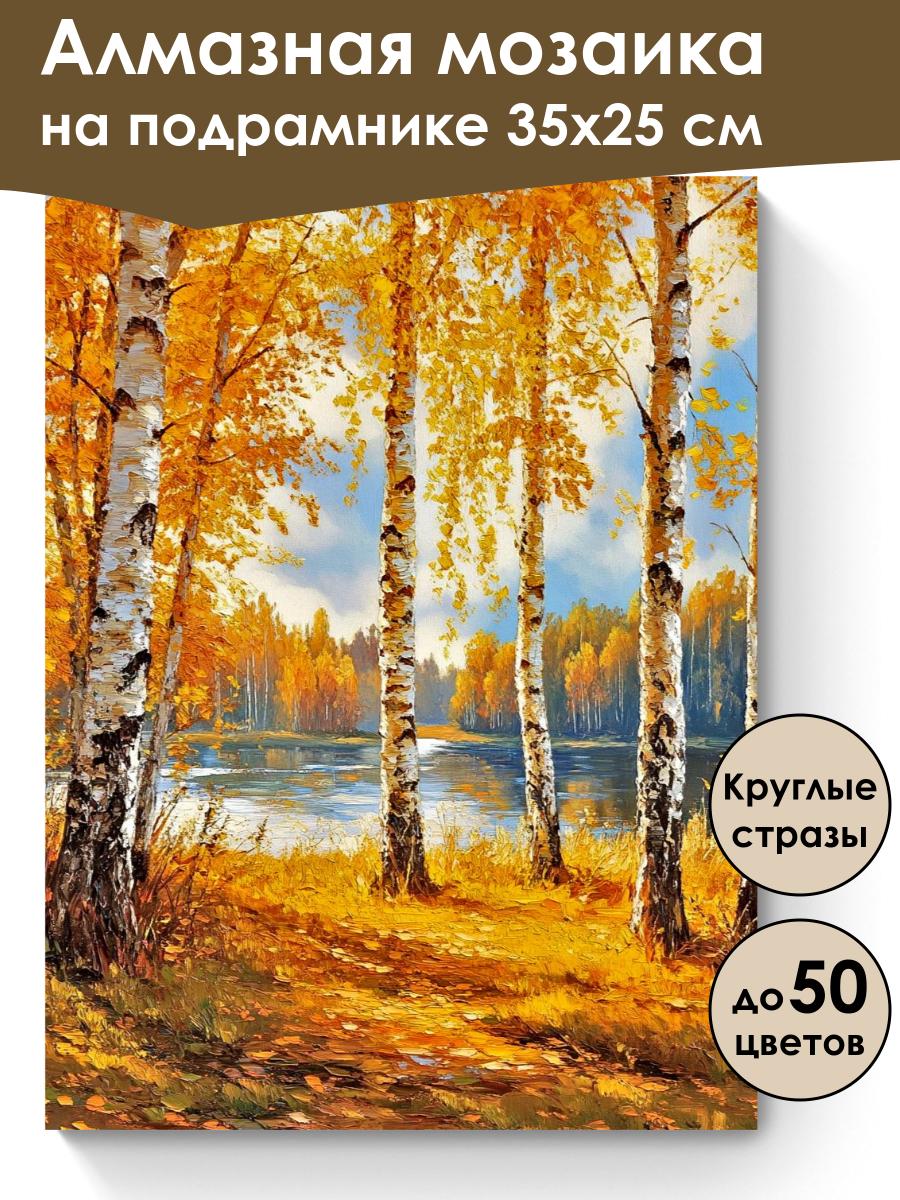 Алмазная мозаика
на подрамнике 35х25 см

Круглые стразы

до 50 цветов