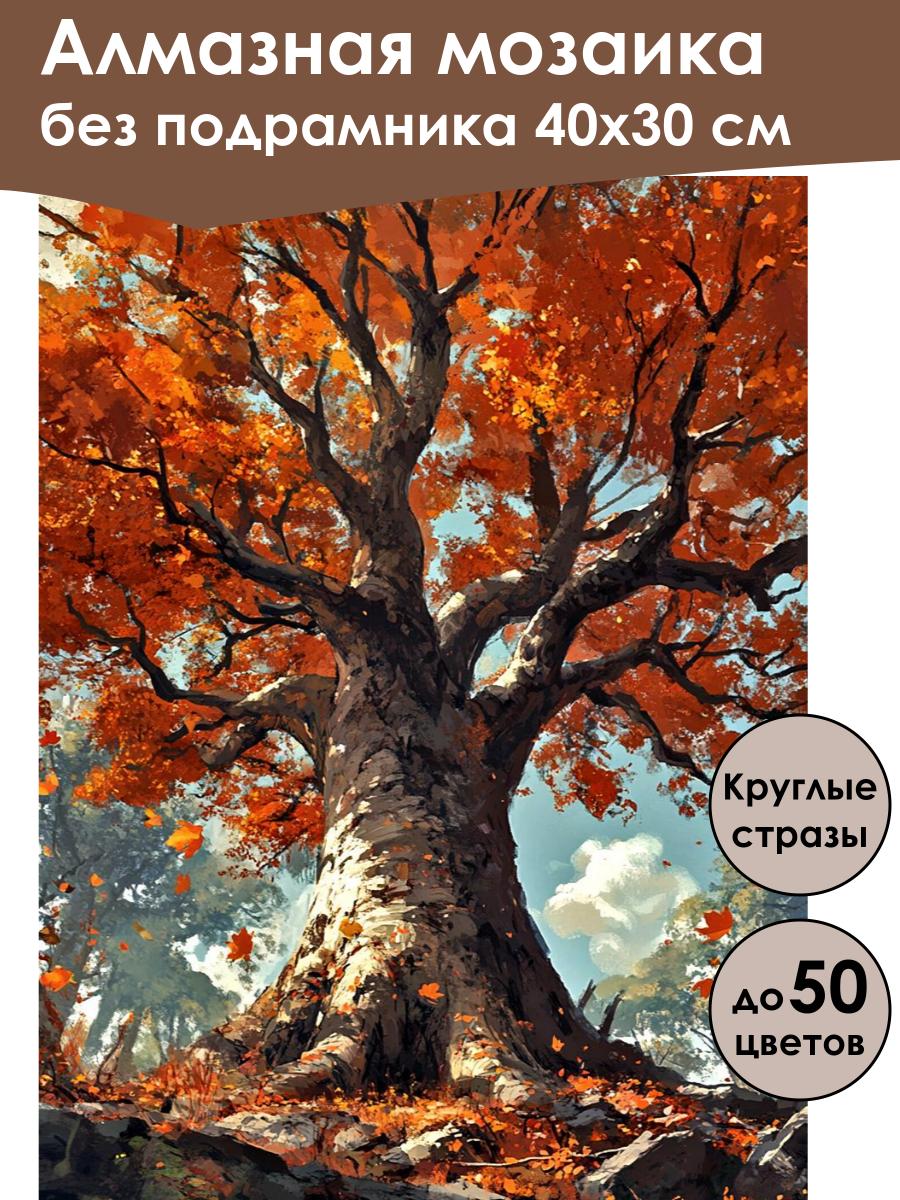 Алмазная мозаика
без подрамника 40х30 см

Круглые стразы

до 50 цветов