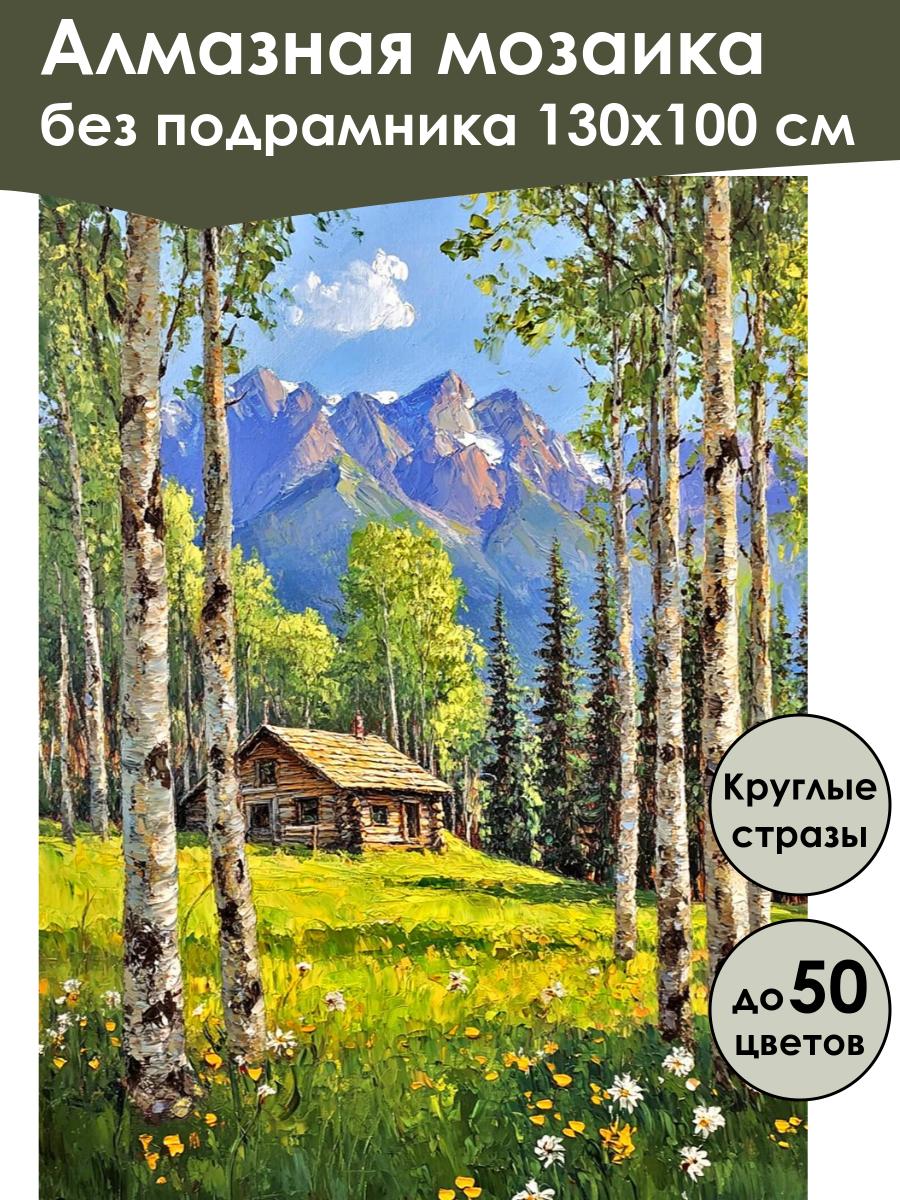 Алмазная мозаика
без подрамника 130х100 см

Круглые стразы

до 50 цветов