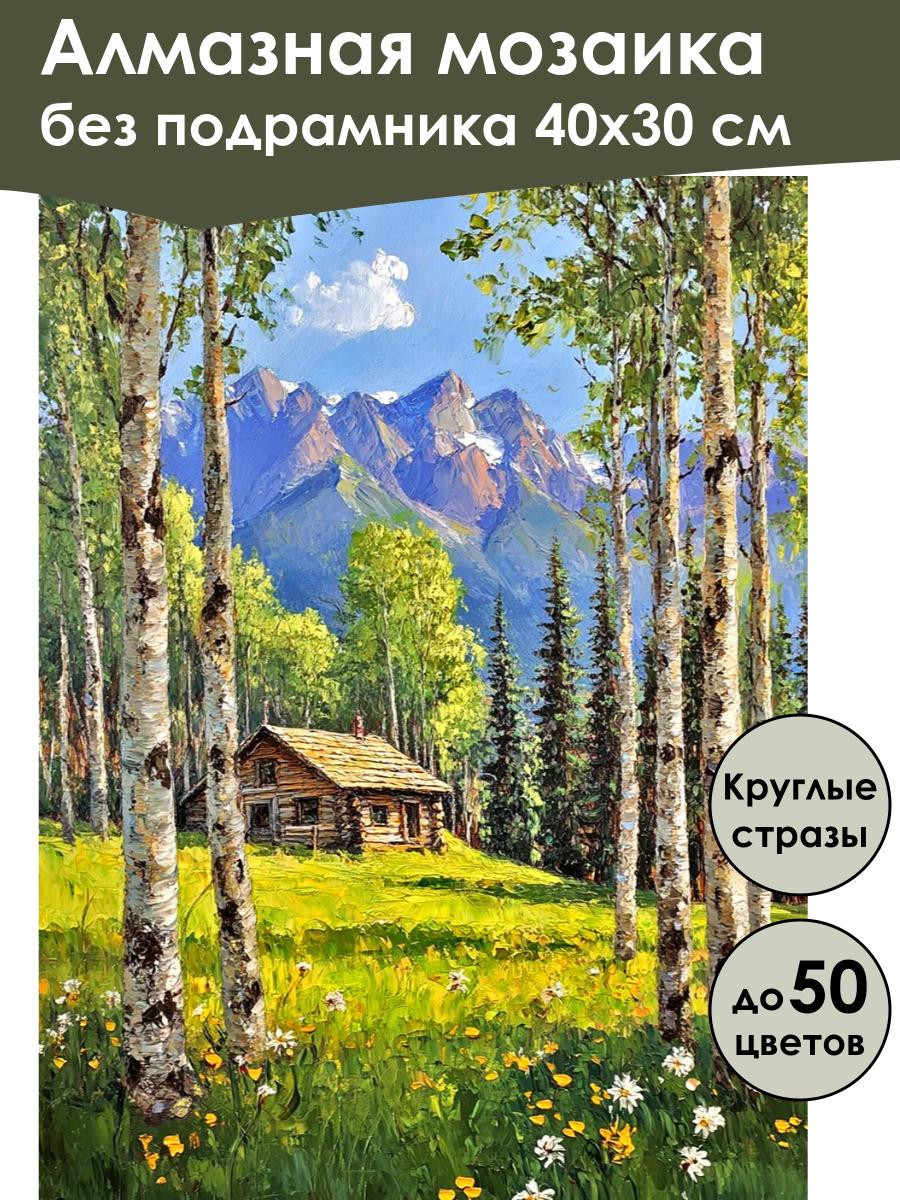 Алмазная мозаика
без подрамника 40х30 см

Круглые стразы

до 50 цветов