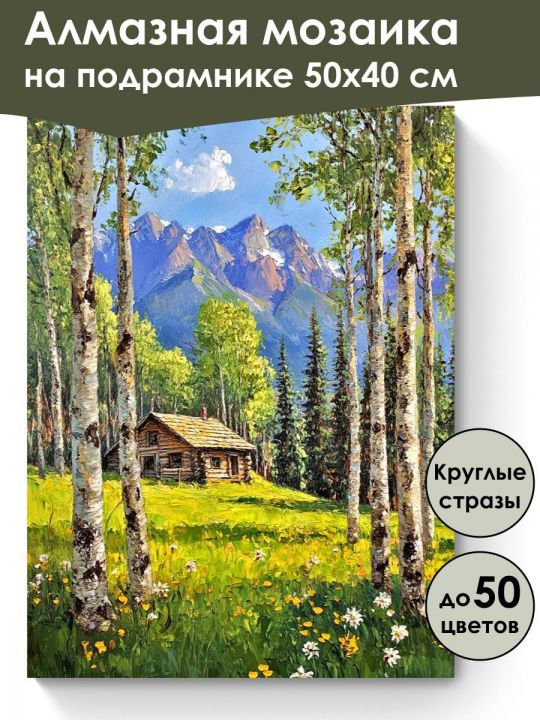 Алмазная мозаика на подрамнике 50х40 см

Круглые стразы

до 50 цветов