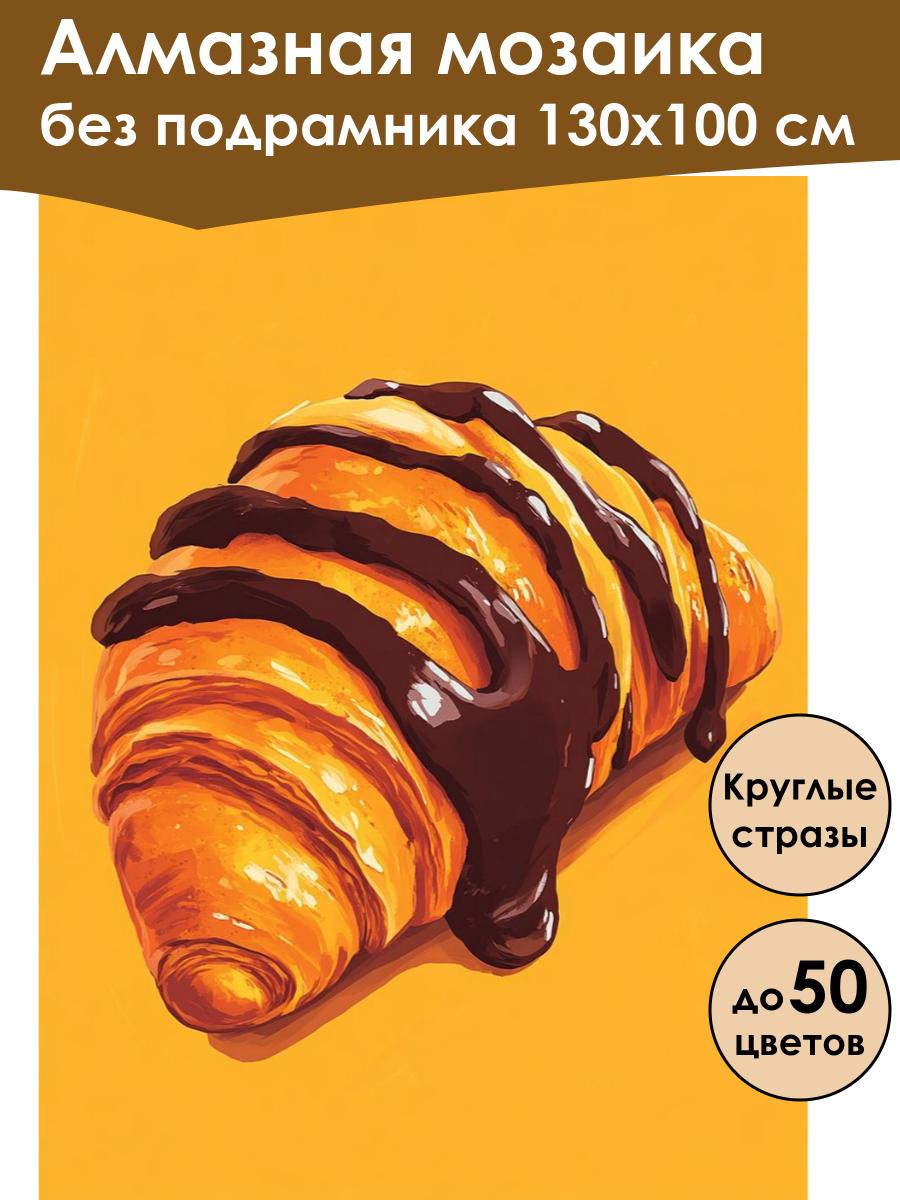 Алмазная мозаика
без подрамника 130х100 см

Круглые стразы

до 50 цветов