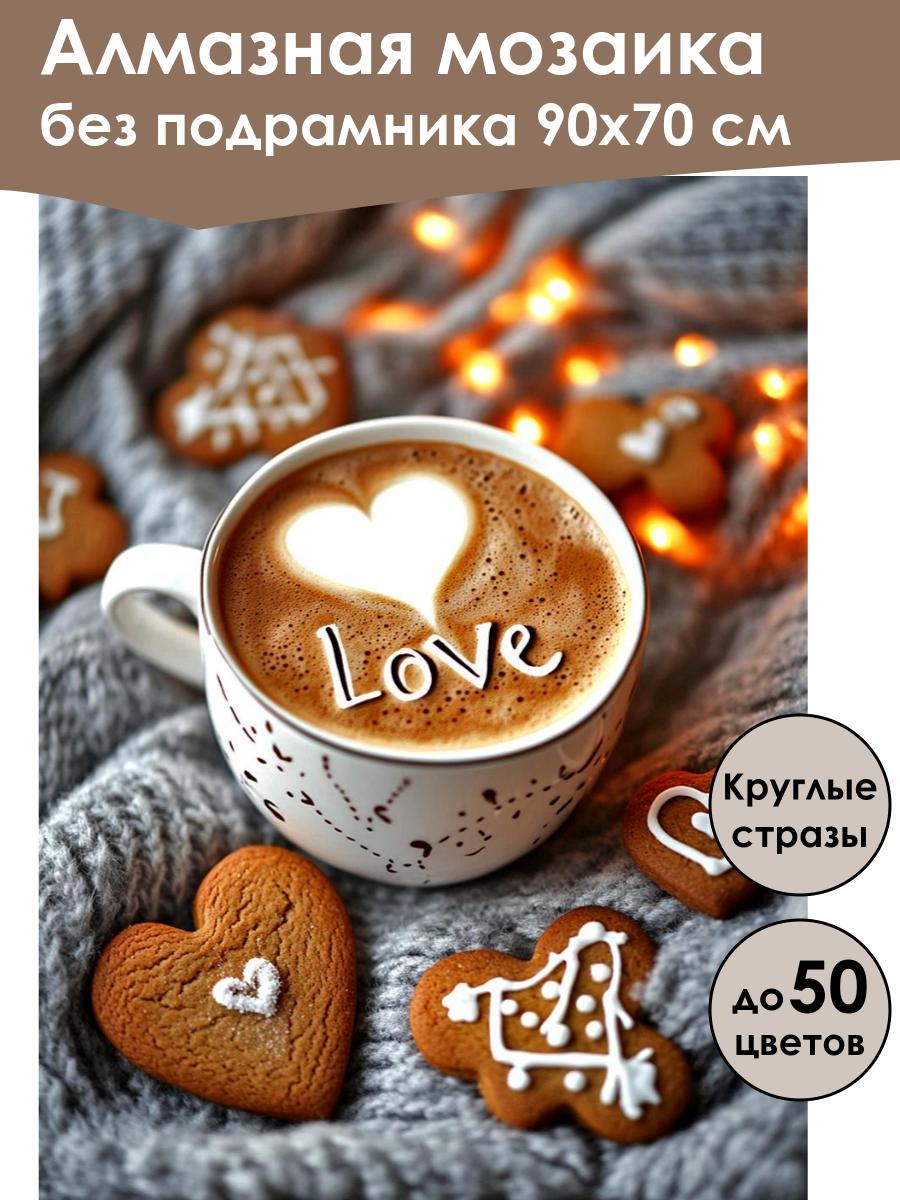 Алмазная мозаика без подрамника 90х70 см

Love

Круглые стразы

до 50 цветов