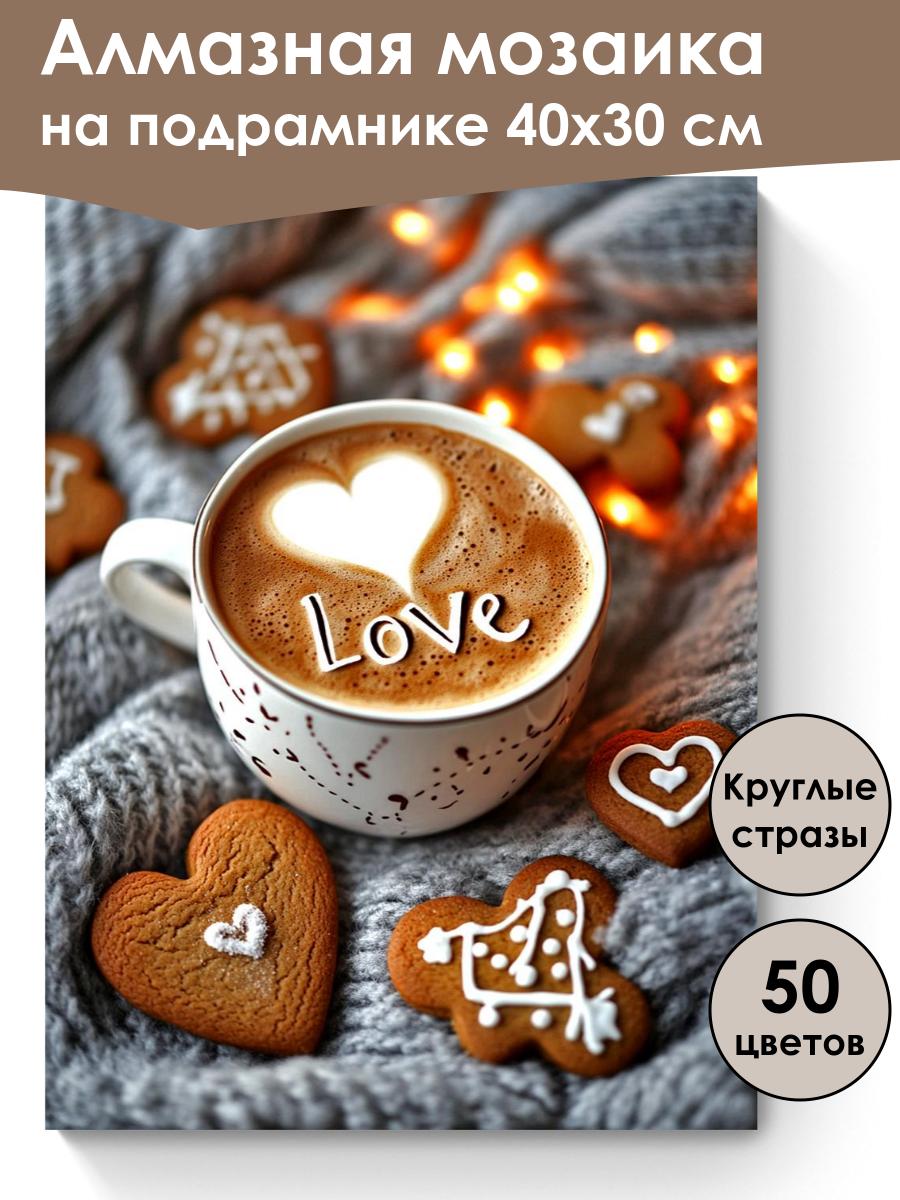 Алмазная мозаика
на подрамнике 40х30 см

Love

Круглые стразы

50 цветов