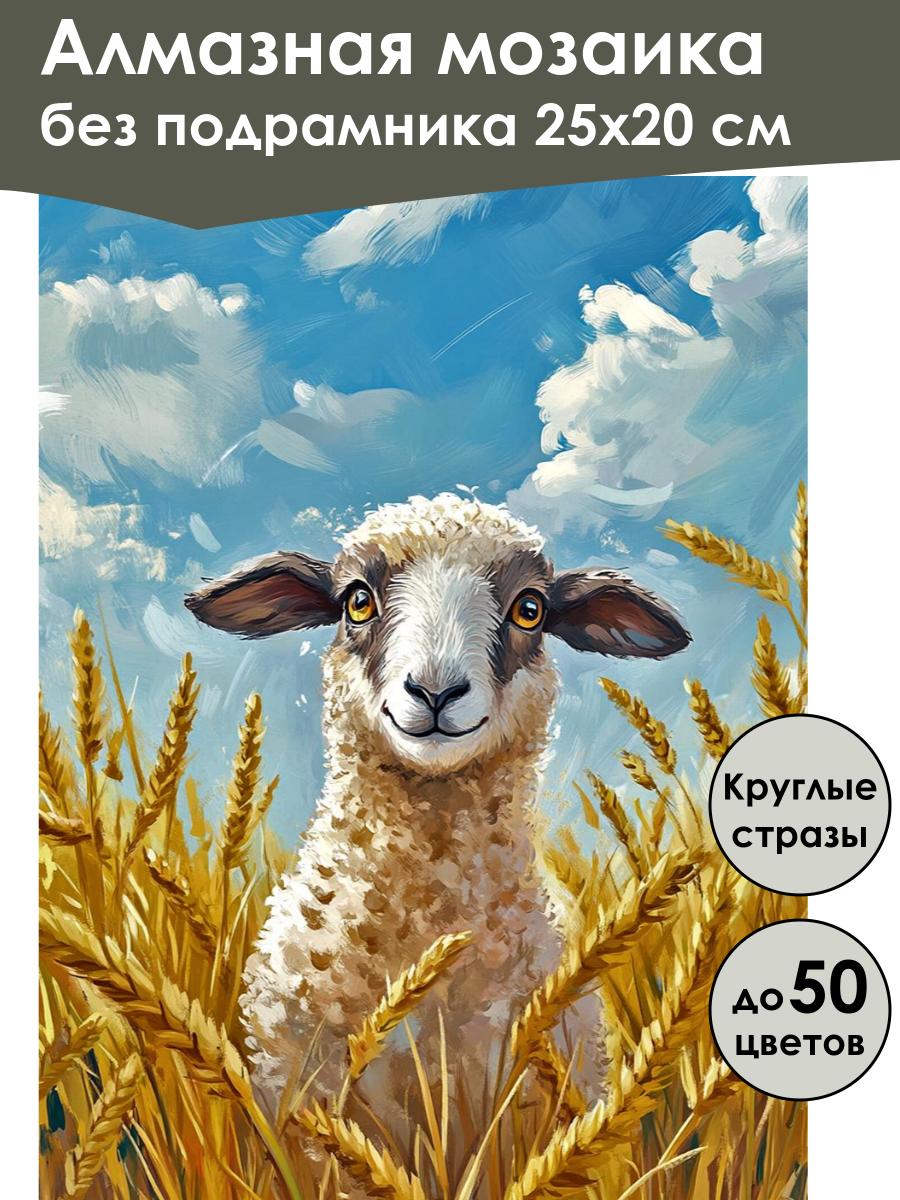 Алмазная мозаика без подрамника 25х20 см

Круглые стразы

до 50 цветов