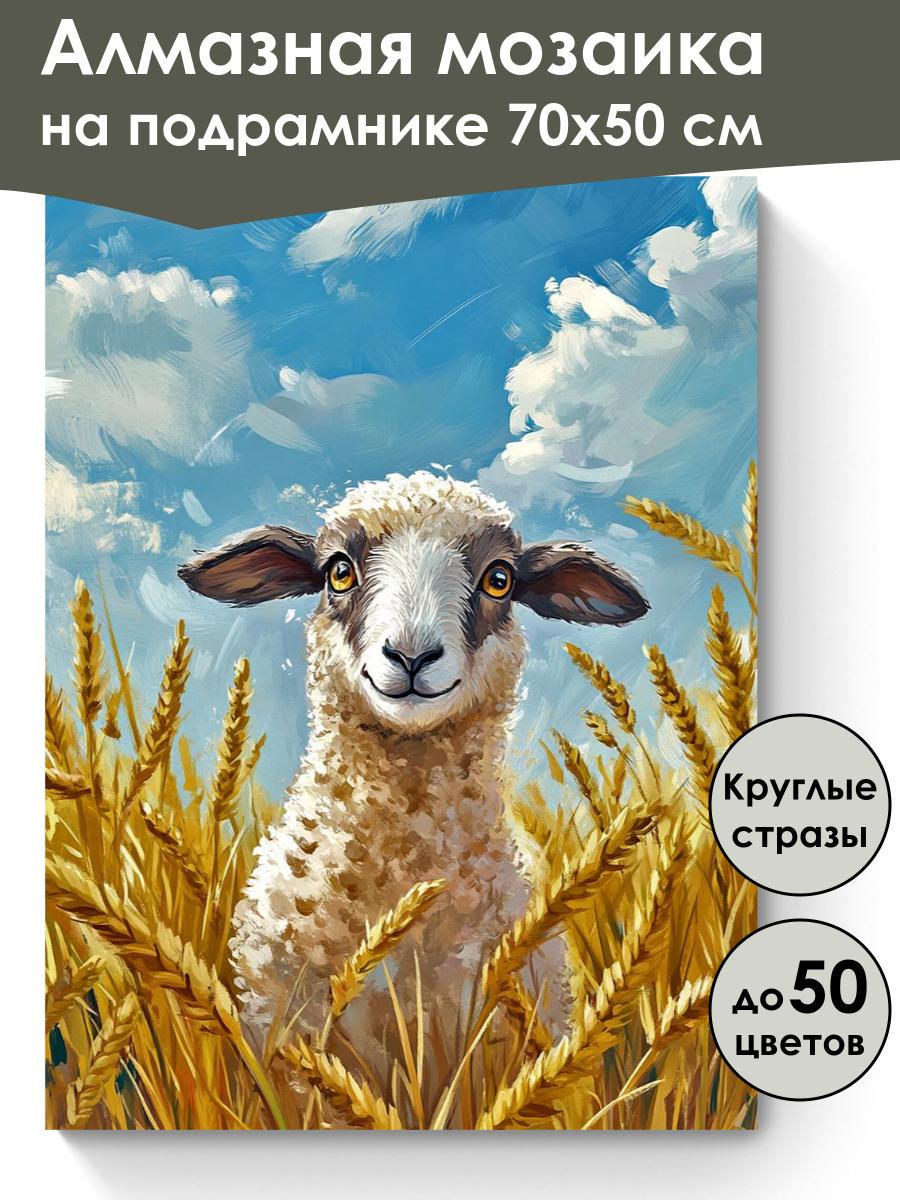 Алмазная мозаика на подрамнике 70х50 см

Круглые стразы

до 50 цветов