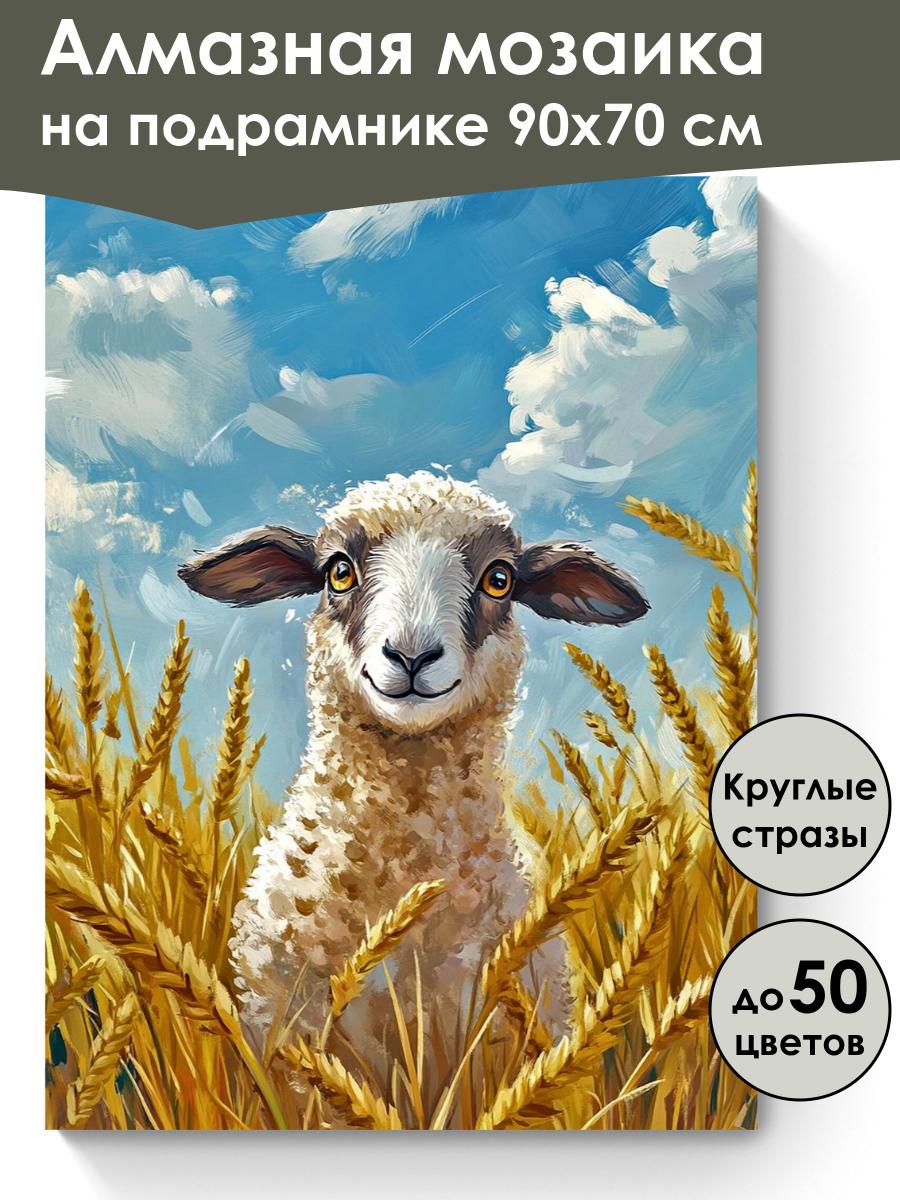 Алмазная мозаика на подрамнике 90х70 см

Круглые стразы

до 50 цветов