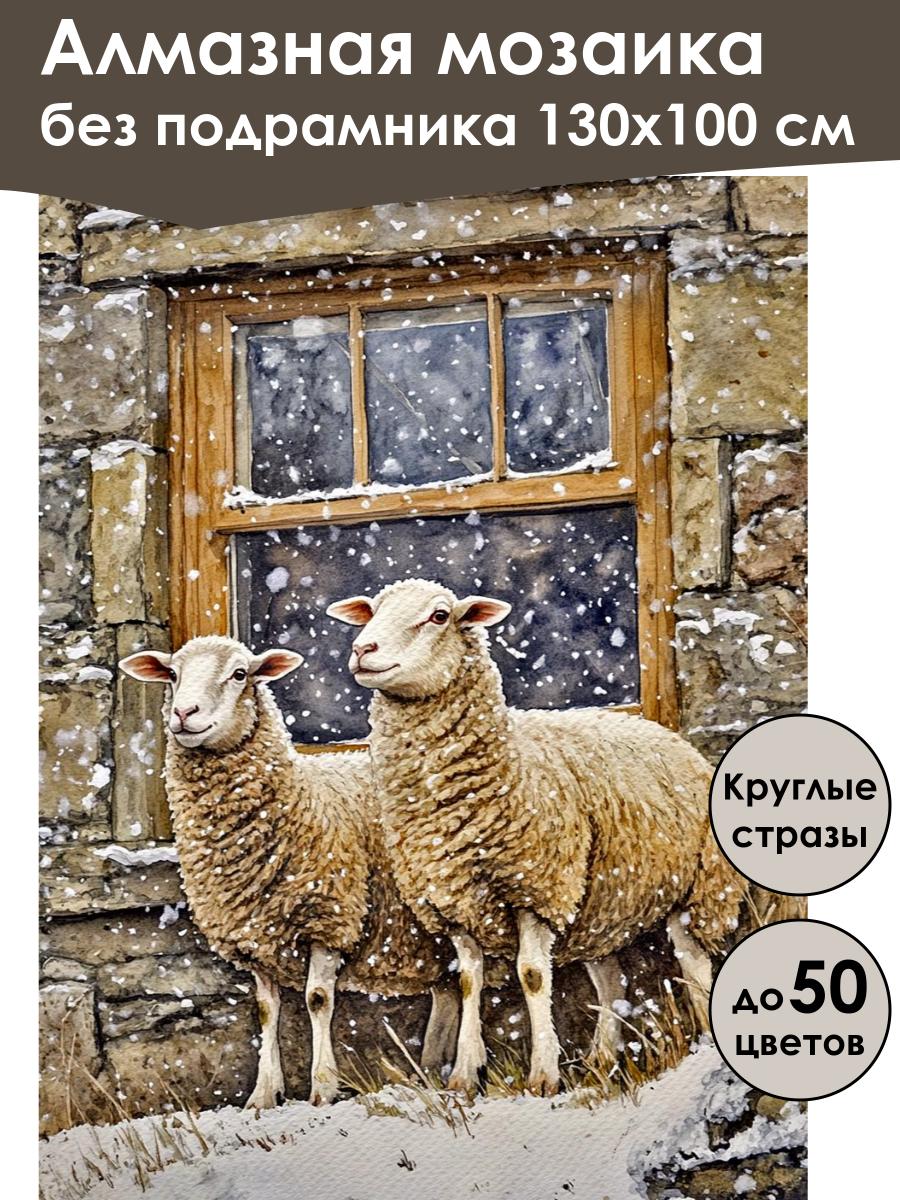 Алмазная мозаика
без подрамника 130х100 см

Круглые стразы

до 50 цветов