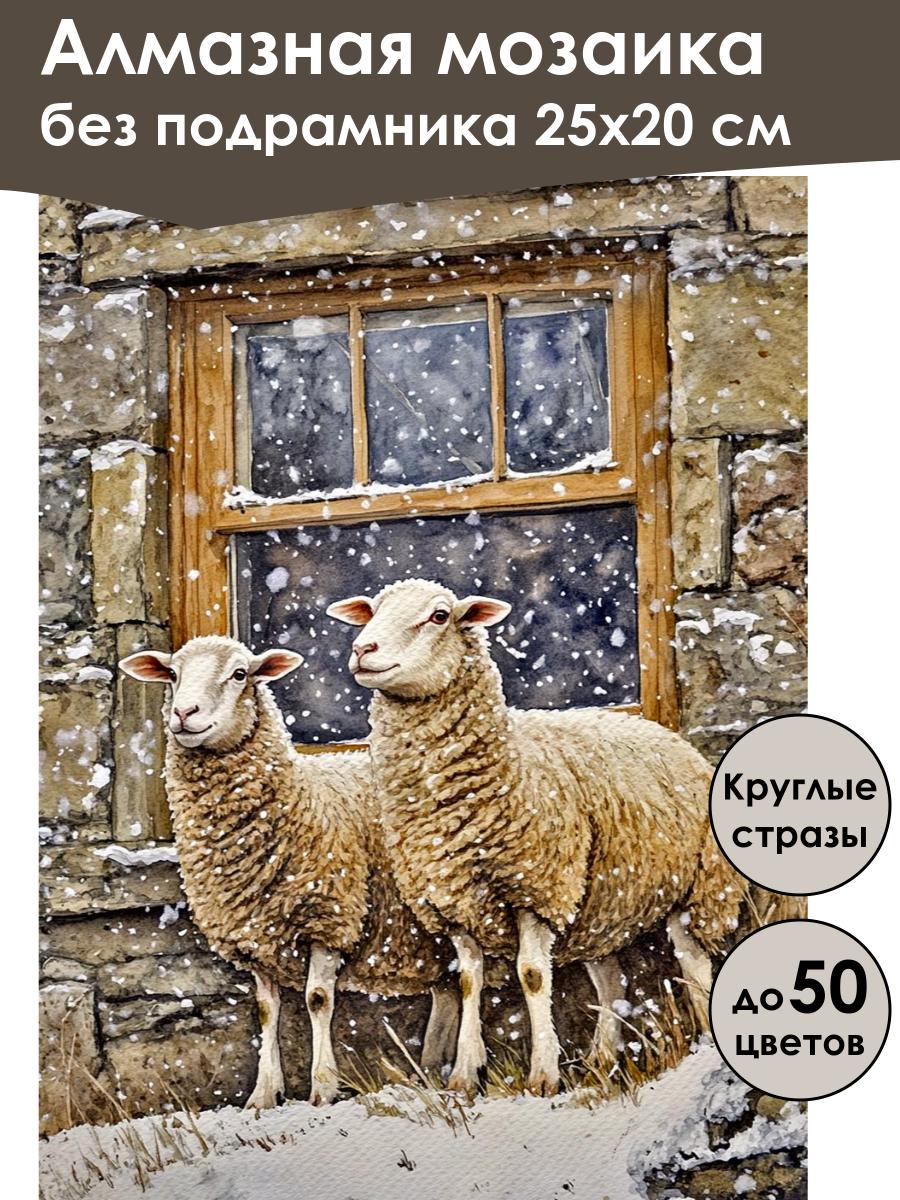 Алмазная мозаика
без подрамника 25х20 см

Круглые стразы

до 50 цветов