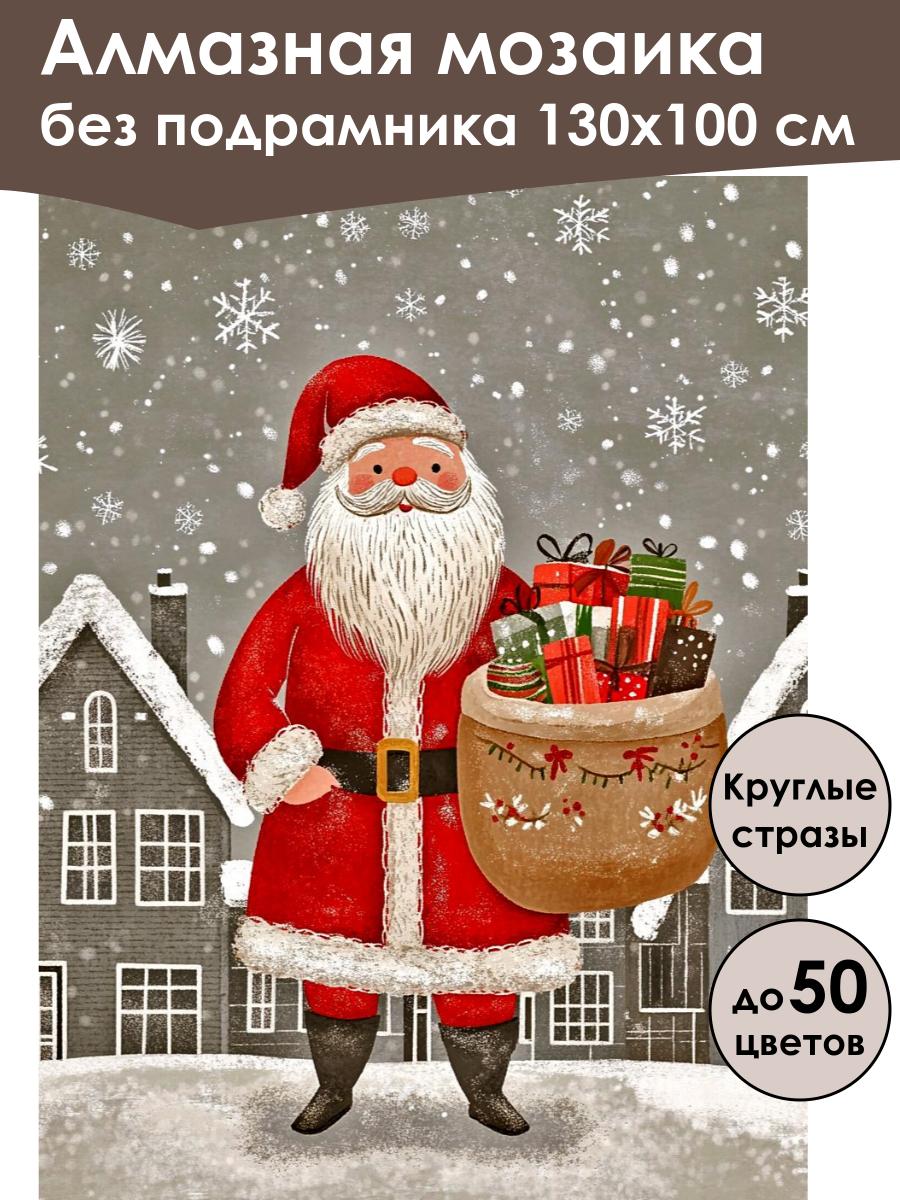 Алмазная мозаика
без подрамника 130х100 см

Круглые стразы

до 50 цветов