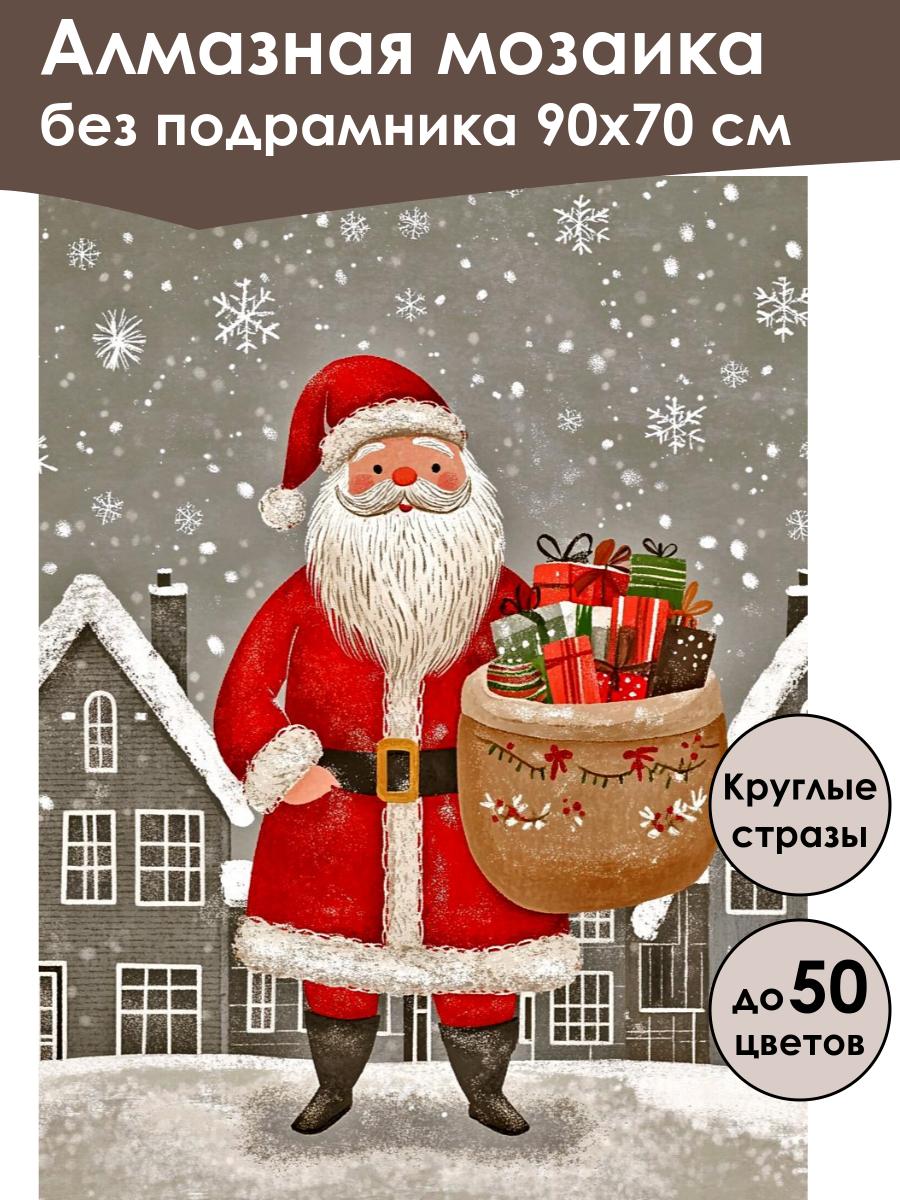 Алмазная мозаика
без подрамника 90х70 см

Круглые стразы

до 50 цветов