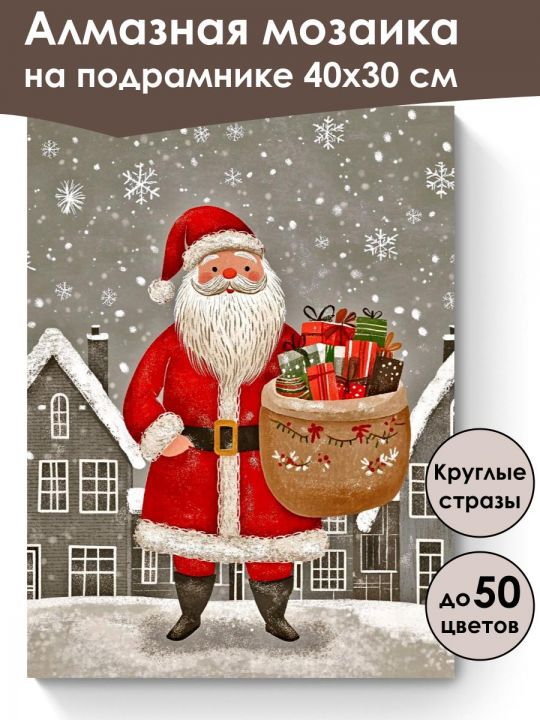 Алмазная мозаика на подрамнике 40х30 см

Круглые стразы

до 50 цветов