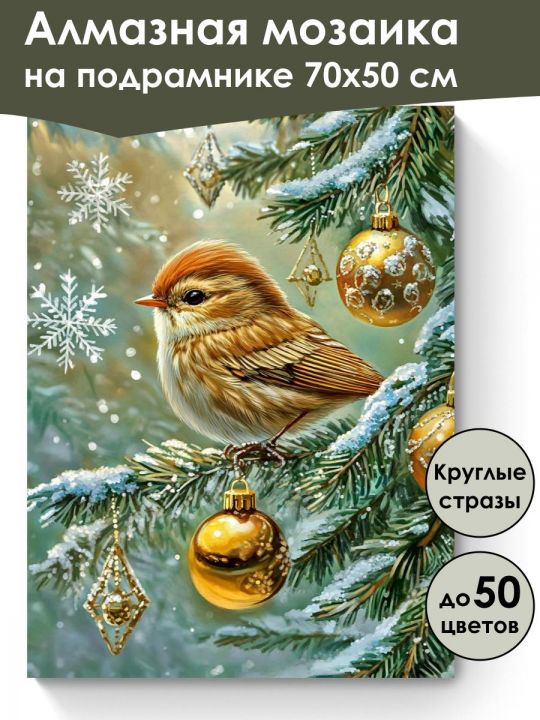 Алмазная мозаика на подрамнике 70х50 см

Круглые стразы

до 50 цветов