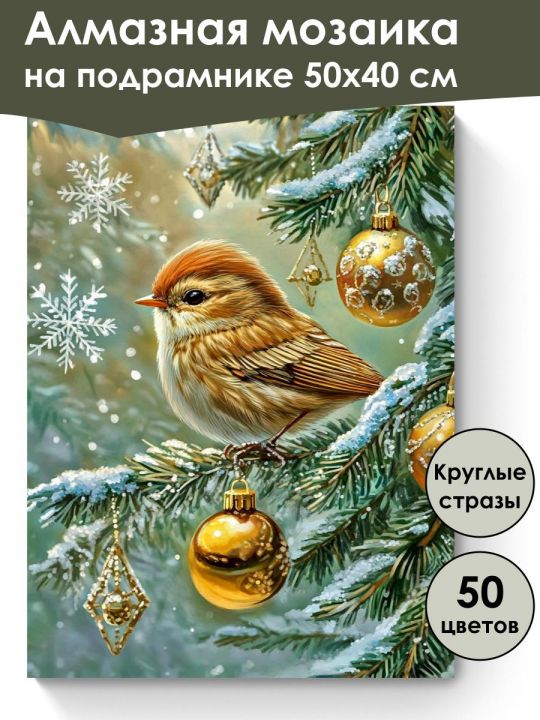 Алмазная мозаика на подрамнике 50х40 см

Круглые стразы

50 цветов