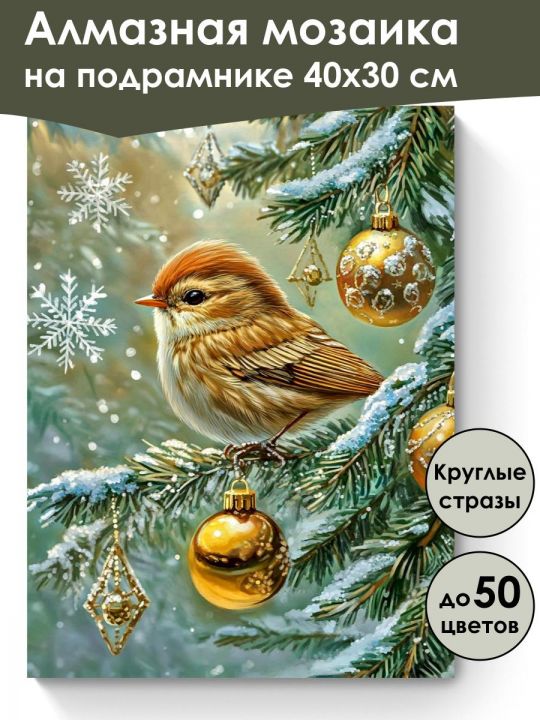 Алмазная мозаика
на подрамнике 40х30 см

Круглые стразы

до 50 цветов